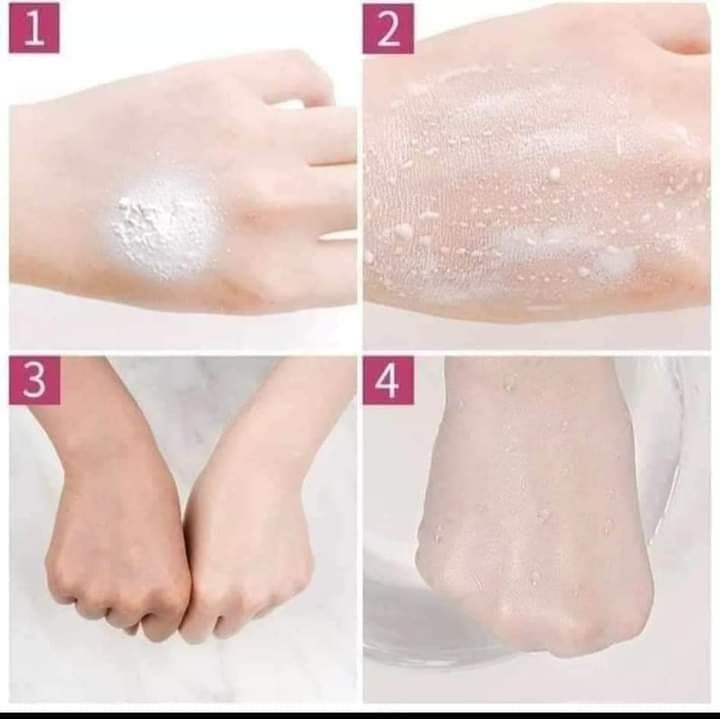 1

2

3

4