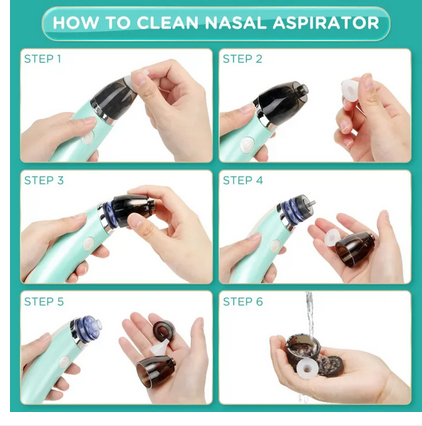 HOW TO CLEAN NASAL ASPIRATOR

STEP 1

STEP 2

STEP 3

STEP 4

STEP 5

STEP 6