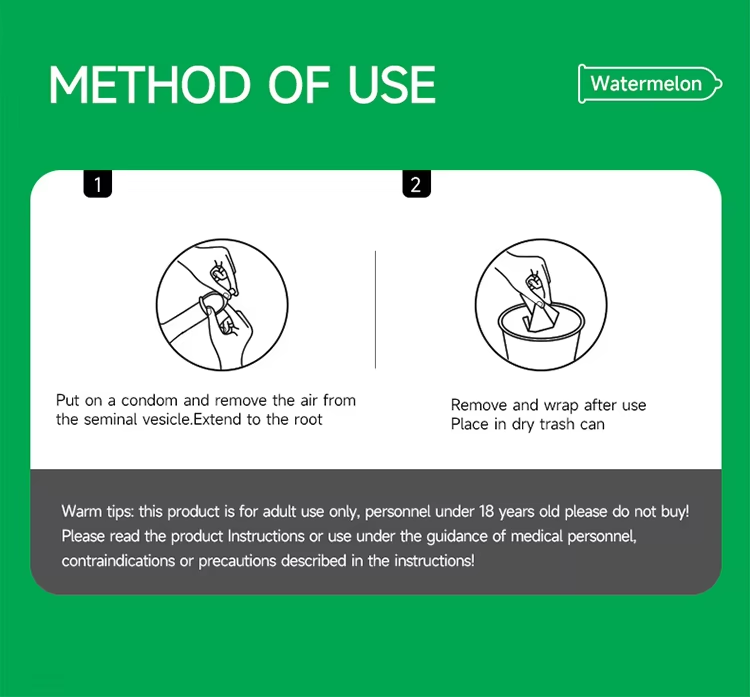 METHOD OF USE

Watermelon

1

Put on a condom and remove the air from the seminal vesicle.Extend to the root

2

Remove and wrap after use
Place in dry trash can

Warm tips: this product is for adult use only, personnel under 18 years old please do not buy! Please read the product Instructions or use under the guidance of medical personnel, contraindications or precautions described in the instructions!