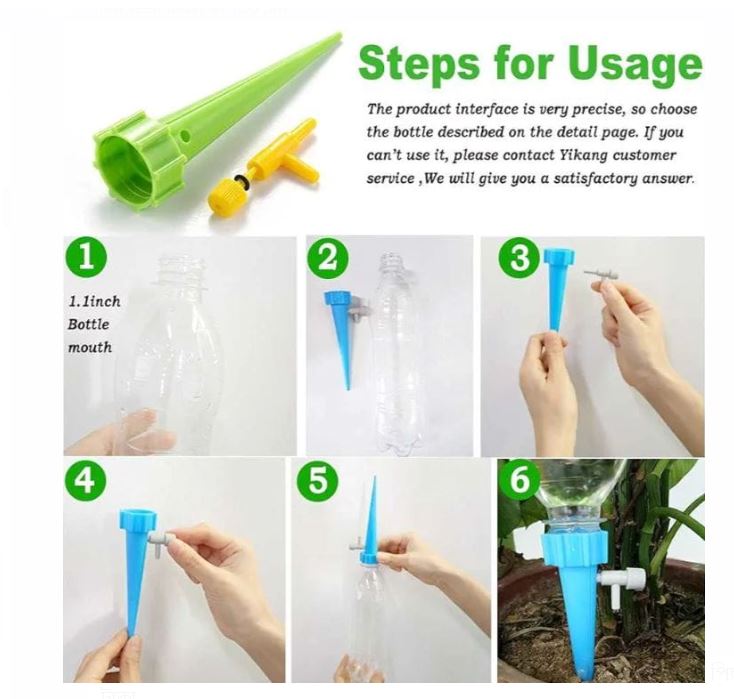 Steps for Usage

The product interface is very precise, so choose the bottle described on the detail page. If you can't use it, please contact Yikang customer service ,We will give you a satisfactory answer.

1

1.1inch Bottle mouth

2

3

4

5

6