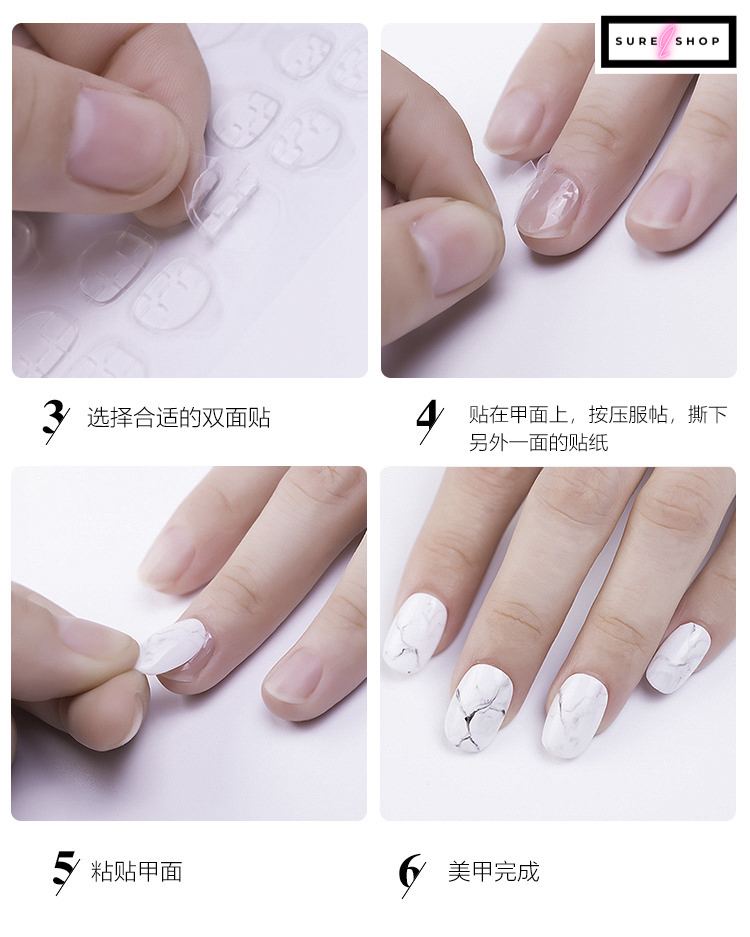 SURE SHOP

3 选择合适的双面贴

4 贴在甲面上，按压服帖，撕下另外一面的贴纸

5 粘贴甲面

6 美甲完成