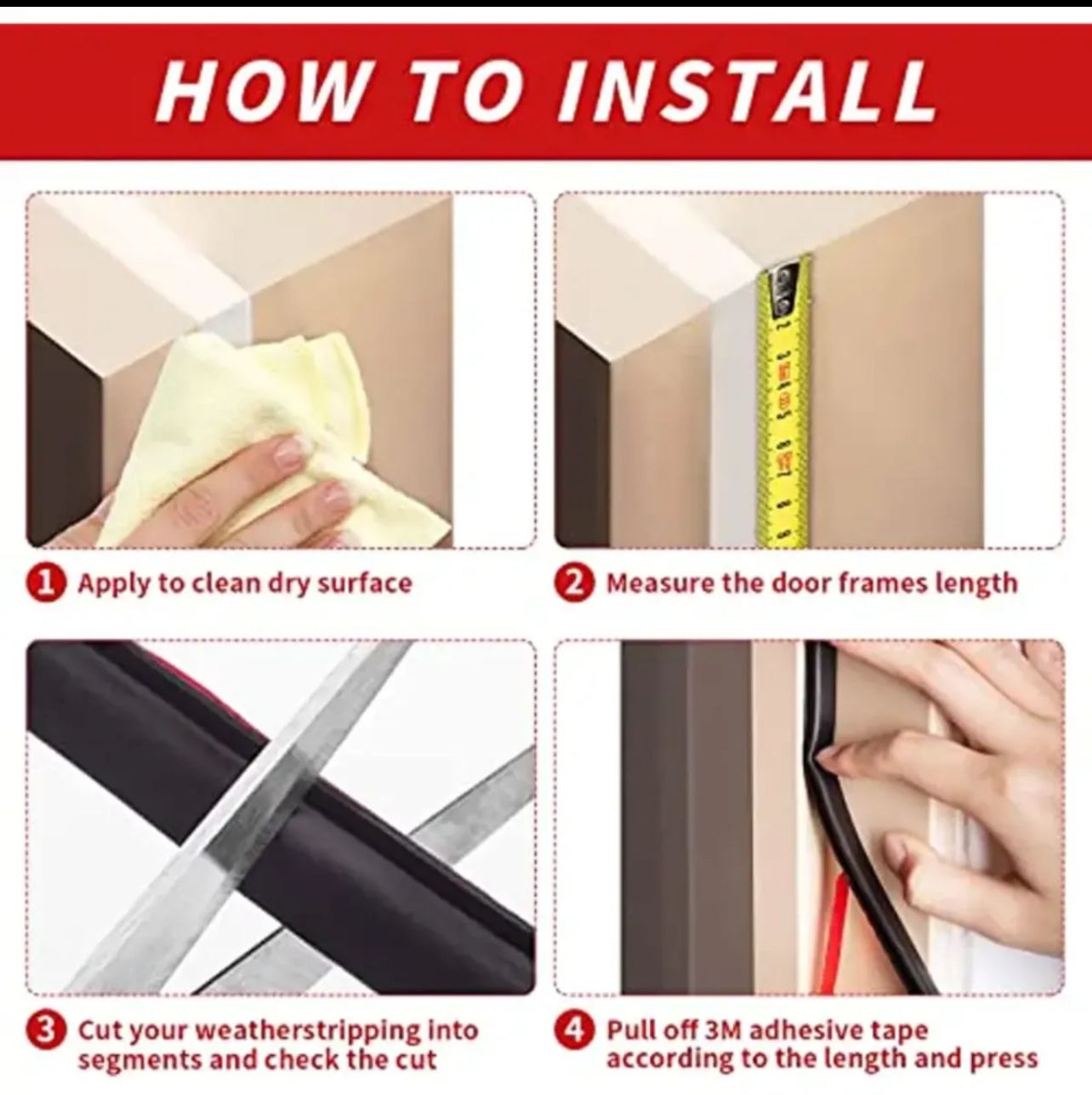 HOW TO INSTALL

1 Apply to clean dry surface

2 Measure the door frames length

3 Cut your weatherstripping into segments and check the cut

4 Pull off 3M adhesive tape according to the length and press