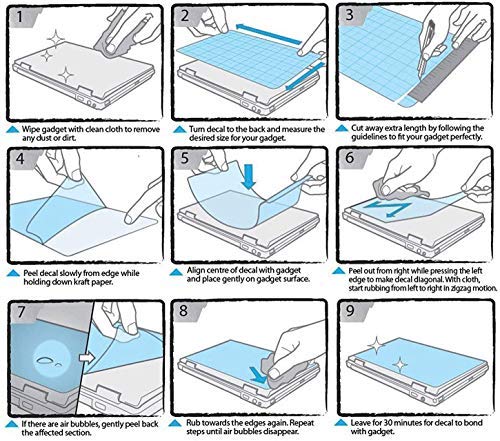 1

Wipe gadget with clean cloth to remove any dust or dirt.

2

Turn decal to the back and measure the desired size for your gadget.

3

Cut away extra length by following the guidelines to fit your gadget perfectly.

4

Peel decal slowly from edge while holding down kraft paper.

5

Align centre of decal with gadget and place gently on gadget surface.

6

Peel out from right while pressing the left edge to make decal diagonal. With cloth, start rubbing from left to right in zigzag motion.

7

If there are air bubbles, gently peel back the affected section.

8

Rub towards the edges again. Repeat steps until air bubbles disappear.

9

Leave for 30 minutes for decal to bond with gadget.