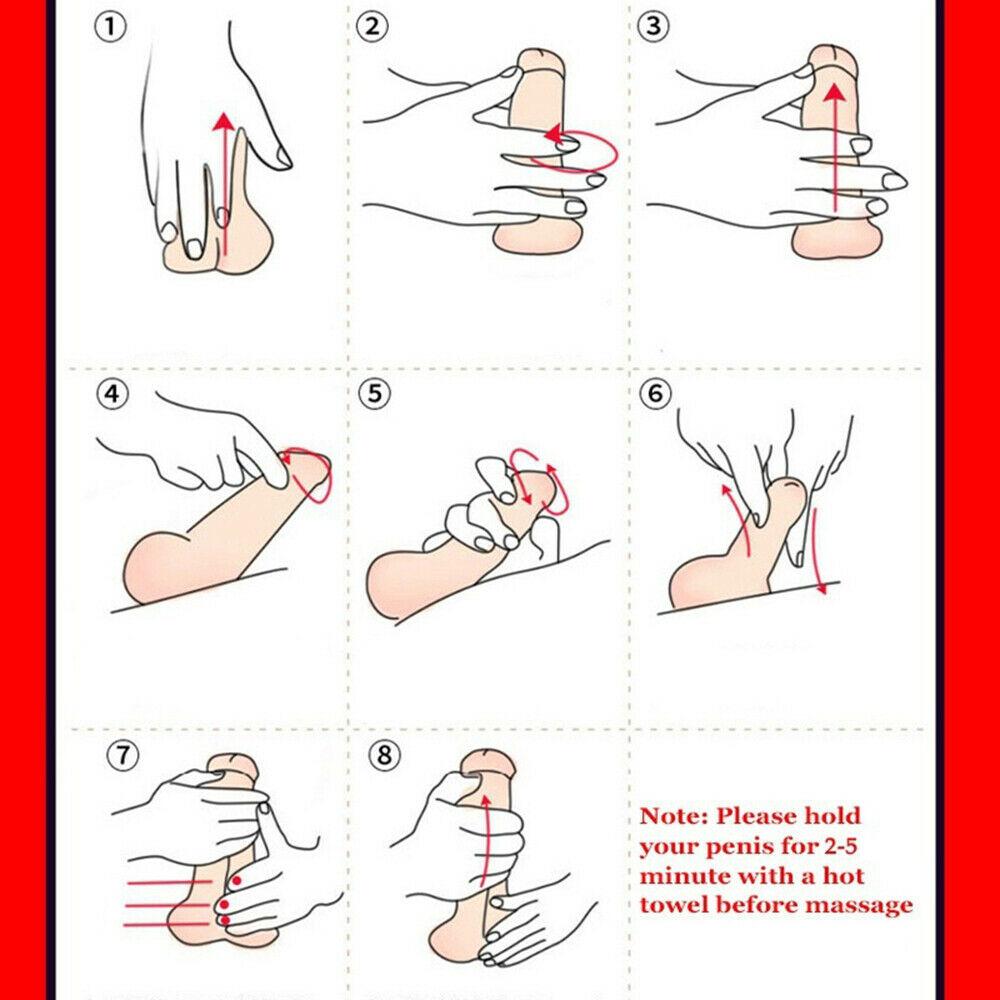 ①

②

③

④

⑤

⑥

⑦

⑧

Note: Please hold your penis for 2-5 minute with a hot towel before massage