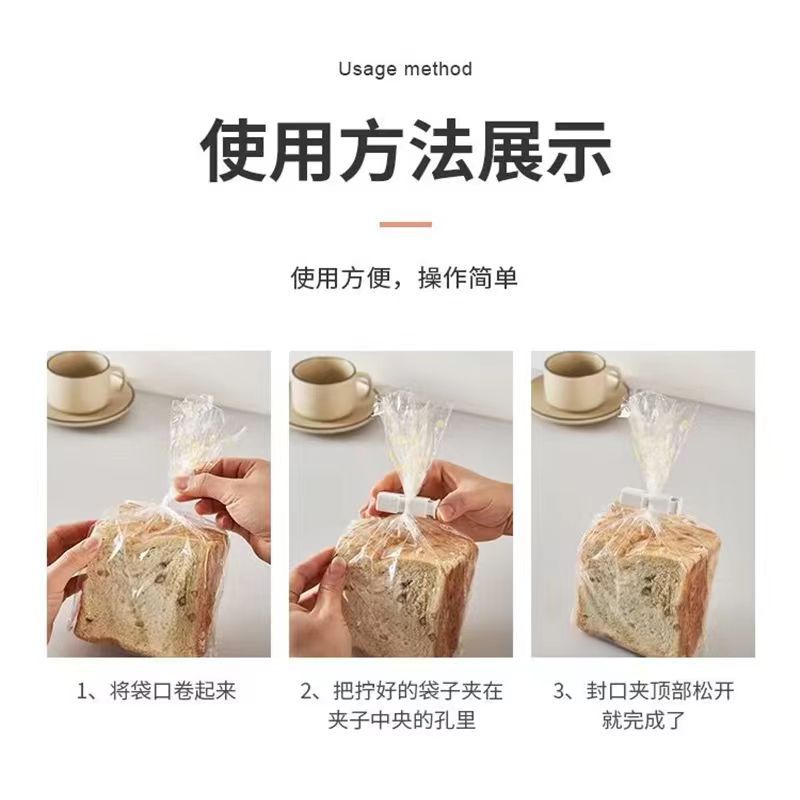 Usage method

使用方法展示

使用方便，操作简单

1、将袋口卷起来

2、把拧好的袋子夹在夹子中央的孔里

3、封口夹顶部松开就完成了