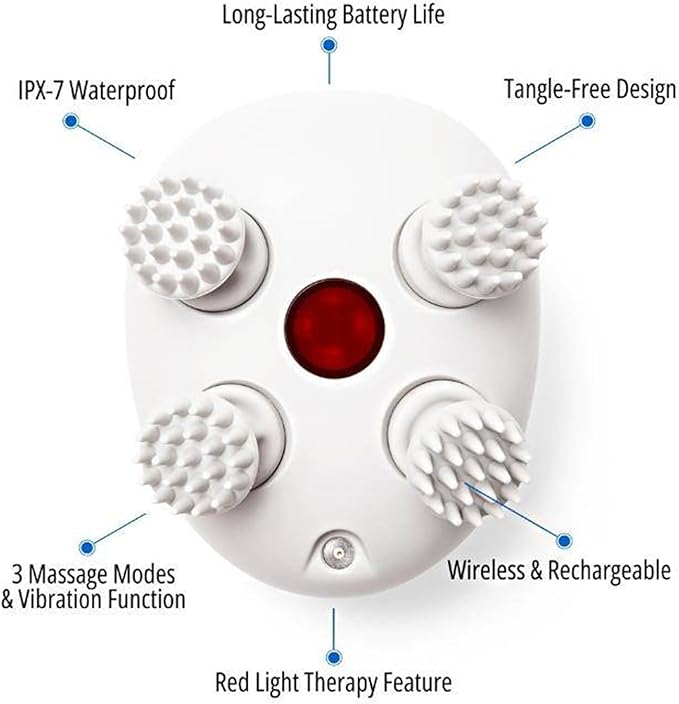 Long-Lasting Battery Life

IPX-7 Waterproof

Tangle-Free Design

3 Massage Modes & Vibration Function

Wireless & Rechargeable

Red Light Therapy Feature