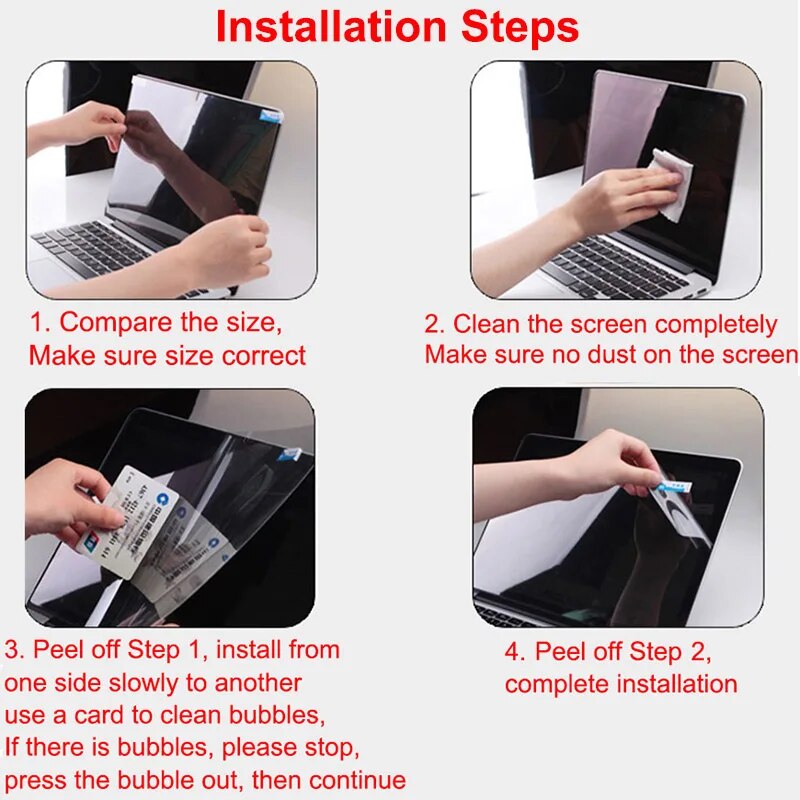 Installation Steps

1. Compare the size,
Make sure size correct

2. Clean the screen completely
Make sure no dust on the screen

3. Peel off Step 1, install from
one side slowly to another
use a card to clean bubbles,
If there is bubbles, please stop,
press the bubble out, then continue

4. Peel off Step 2,
complete installation