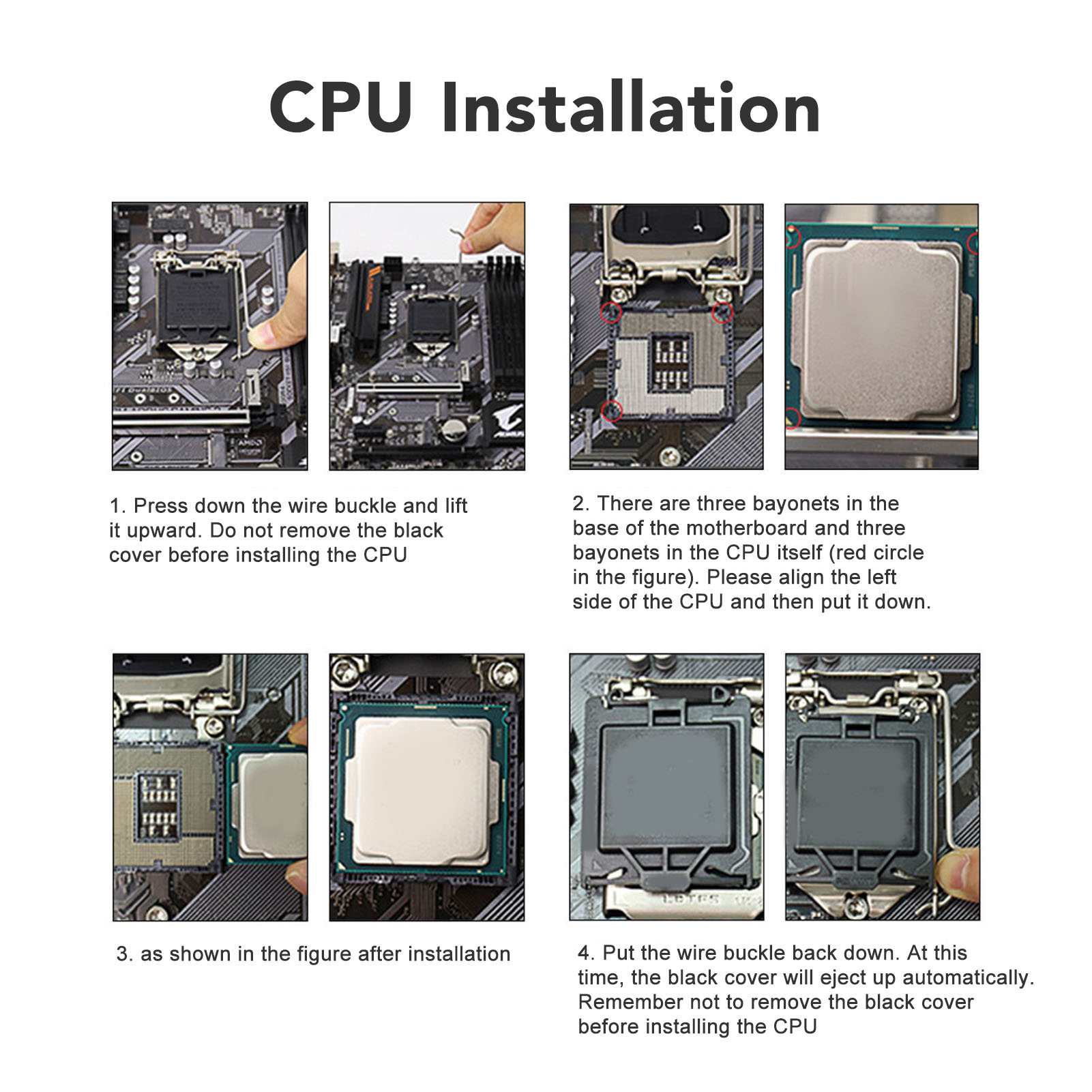 CPU Installation

1. Press down the wire buckle and lift it upward. Do not remove the black cover before installing the CPU

2. There are three bayonets in the base of the motherboard and three bayonets in the CPU itself (red circle in the figure). Please align the left side of the CPU and then put it down.

3. as shown in the figure after installation

4. Put the wire buckle back down. At this time, the black cover will eject up automatically. Remember not to remove the black cover before installing the CPU