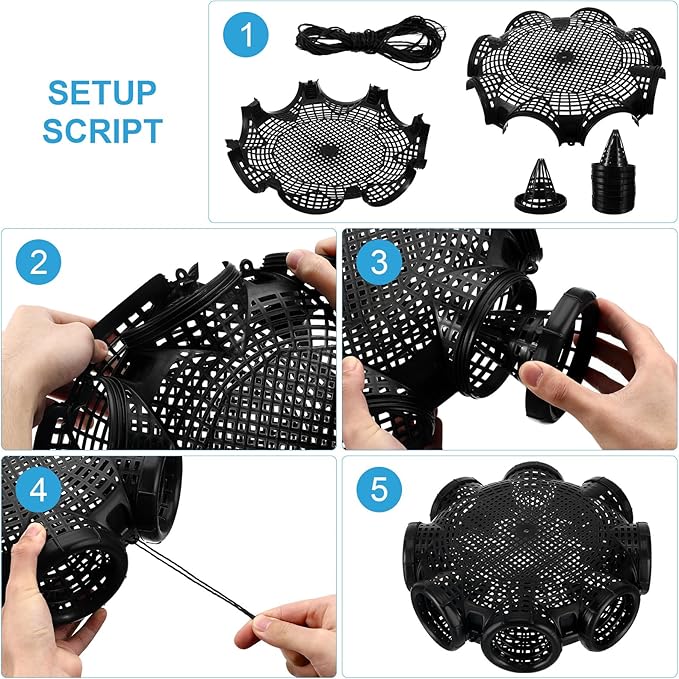 SETUP SCRIPT

1

2

3

4

5