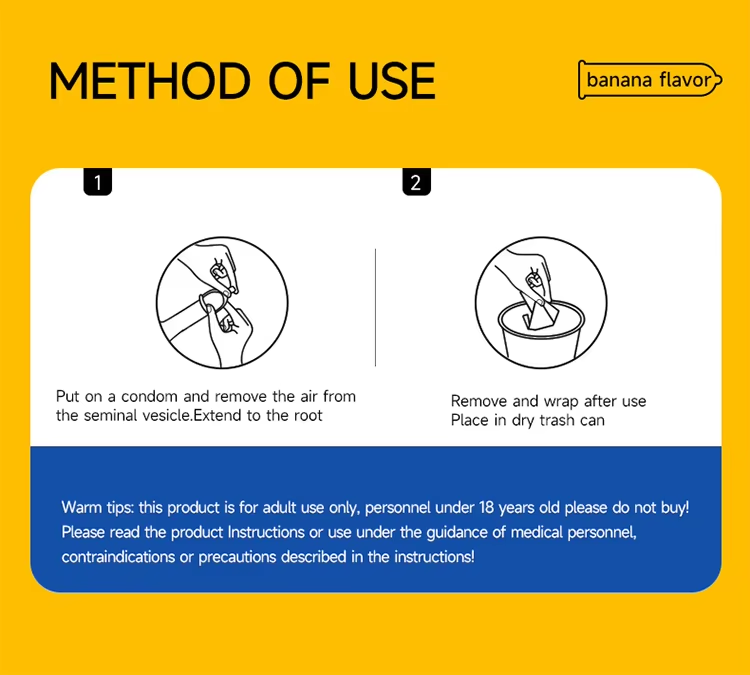 METHOD OF USE

banana flavor

1

Put on a condom and remove the air from the seminal vesicle.Extend to the root

2

Remove and wrap after use
Place in dry trash can

Warm tips: this product is for adult use only, personnel under 18 years old please do not buy! Please read the product Instructions or use under the guidance of medical personnel, contraindications or precautions described in the instructions!