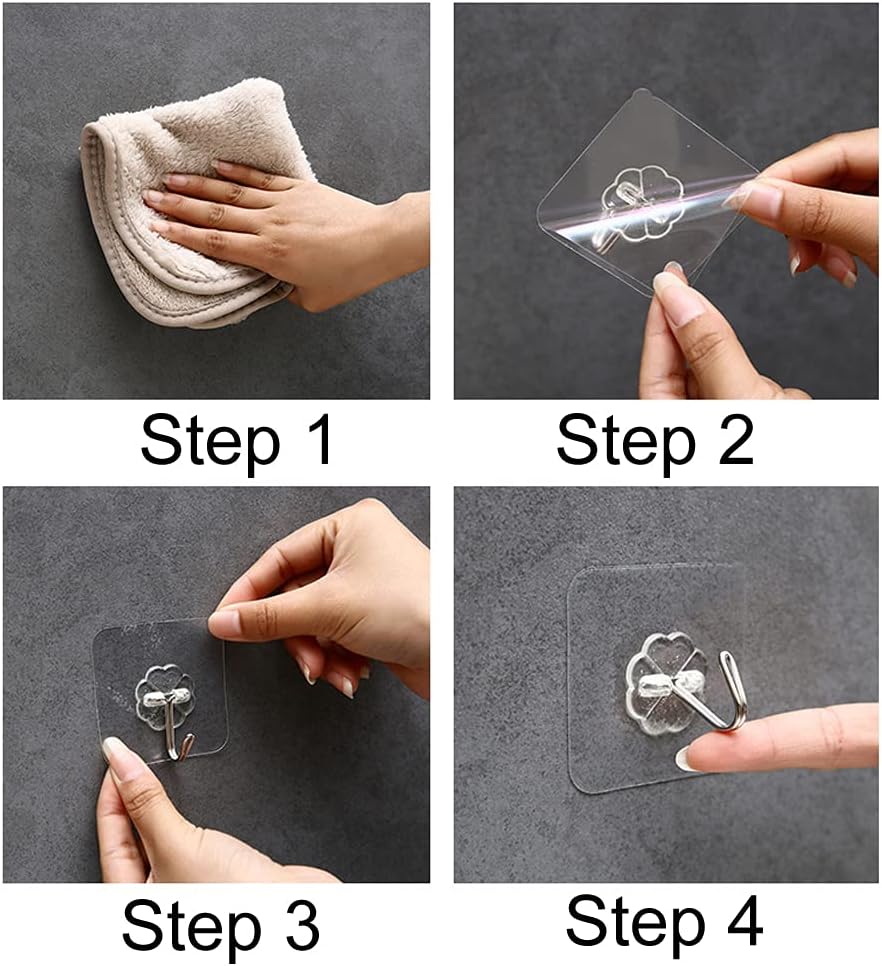 Step 1

Step 2

Step 3

Step 4