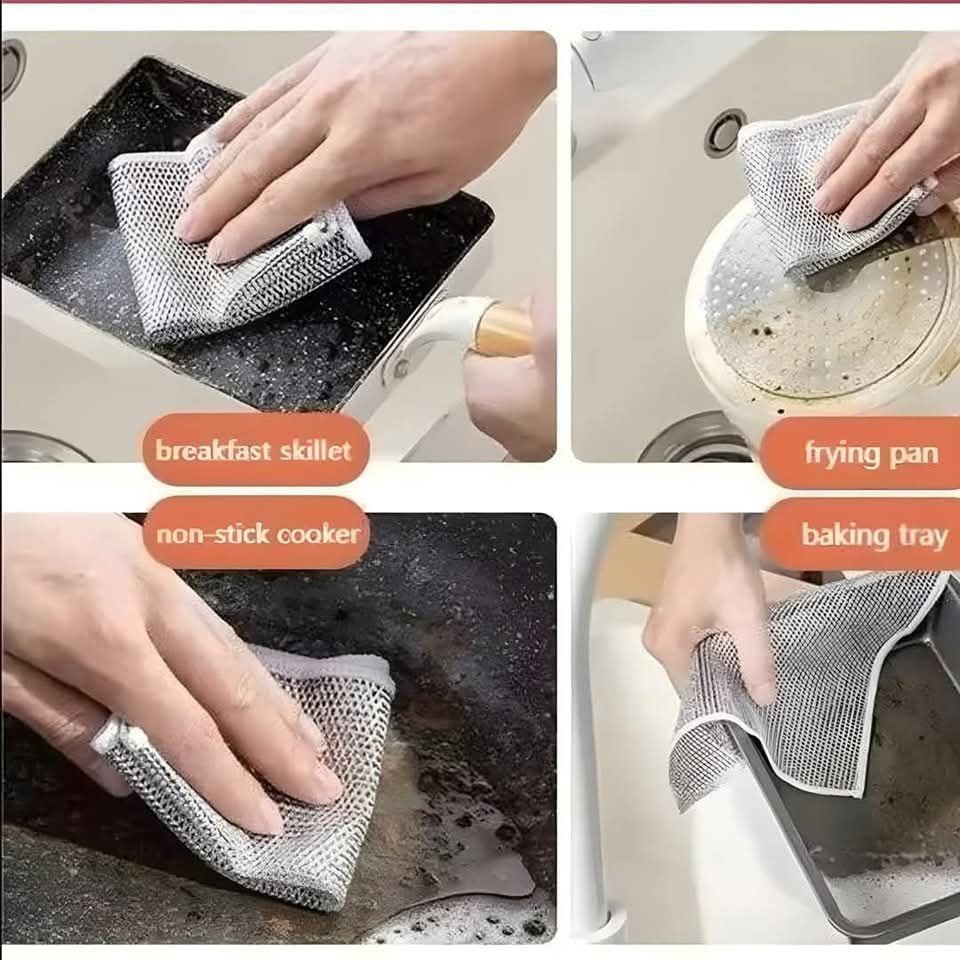 breakfast skillet

frying pan

non-stick cooker

baking tray