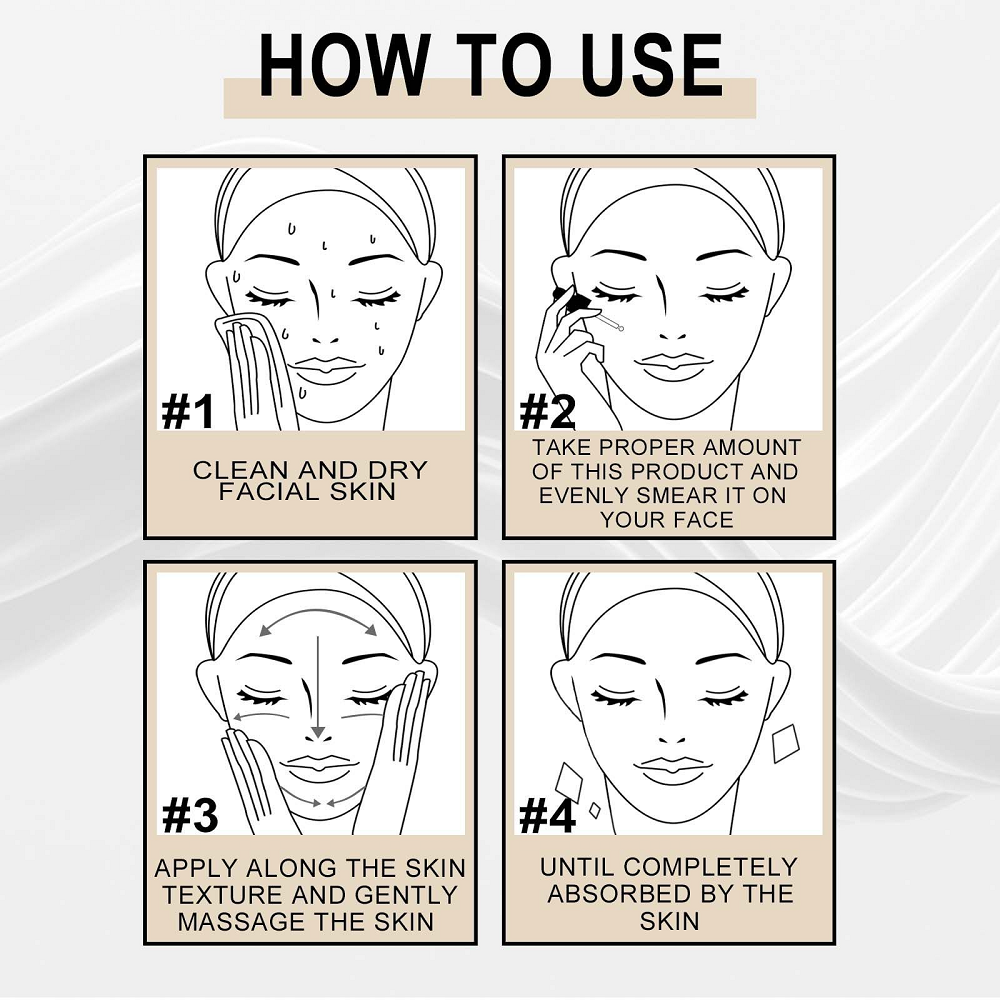 HOW TO USE

#1

CLEAN AND DRY FACIAL SKIN

#2

TAKE PROPER AMOUNT OF THIS PRODUCT AND EVENLY SMEAR IT ON YOUR FACE

#3

APPLY ALONG THE SKIN TEXTURE AND GENTLY MASSAGE THE SKIN

#4

UNTIL COMPLETELY ABSORBED BY THE SKIN