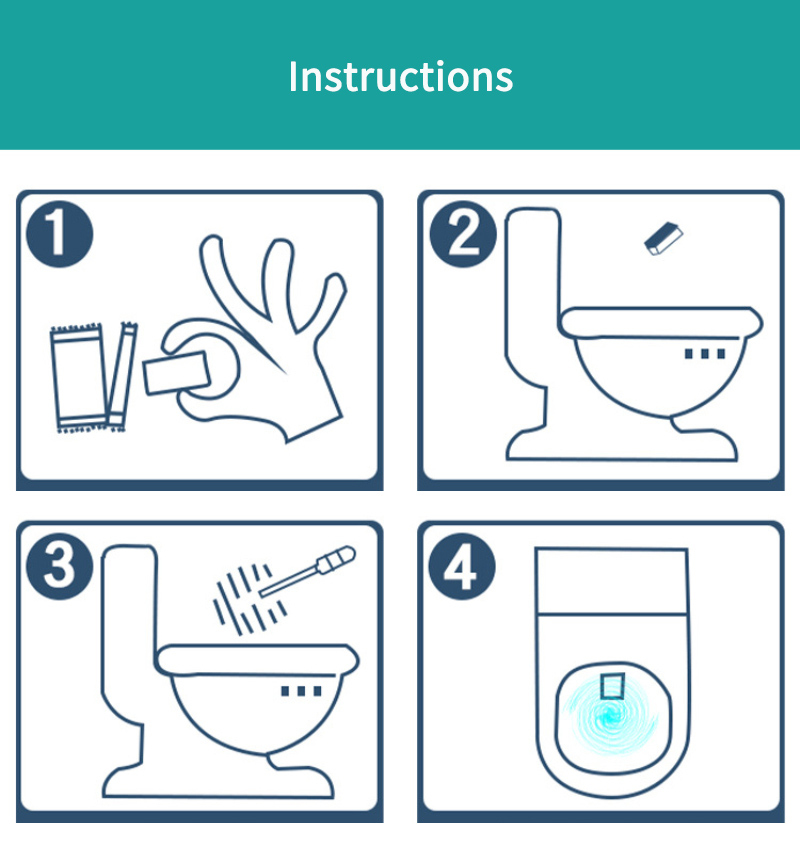 Instructions

1

2

3

4