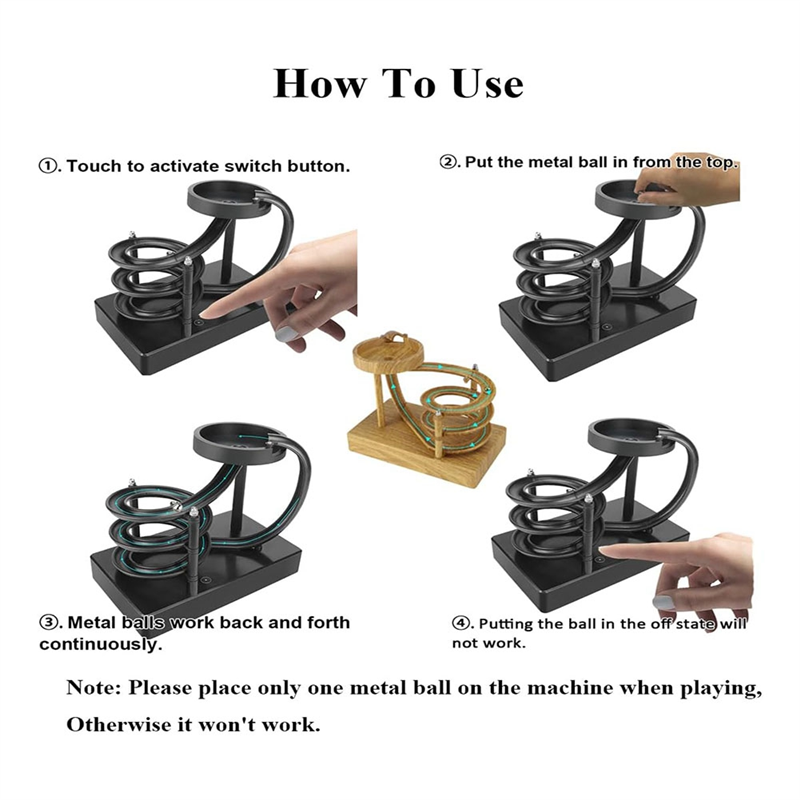 How To Use

①. Touch to activate switch button.

②. Put the metal ball in from the top.

③. Metal balls work back and forth continuously.

④. Putting the ball in the off state will not work.

Note: Please place only one metal ball on the machine when playing, Otherwise it won't work.