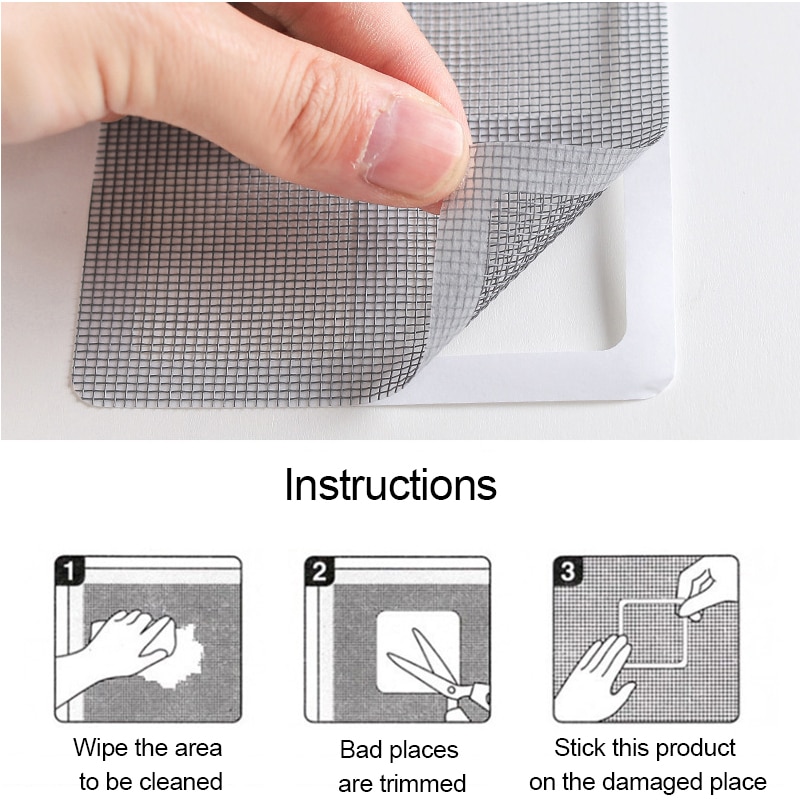 Instructions

1

Wipe the area to be cleaned

2

Bad places are trimmed

3

Stick this product on the damaged place