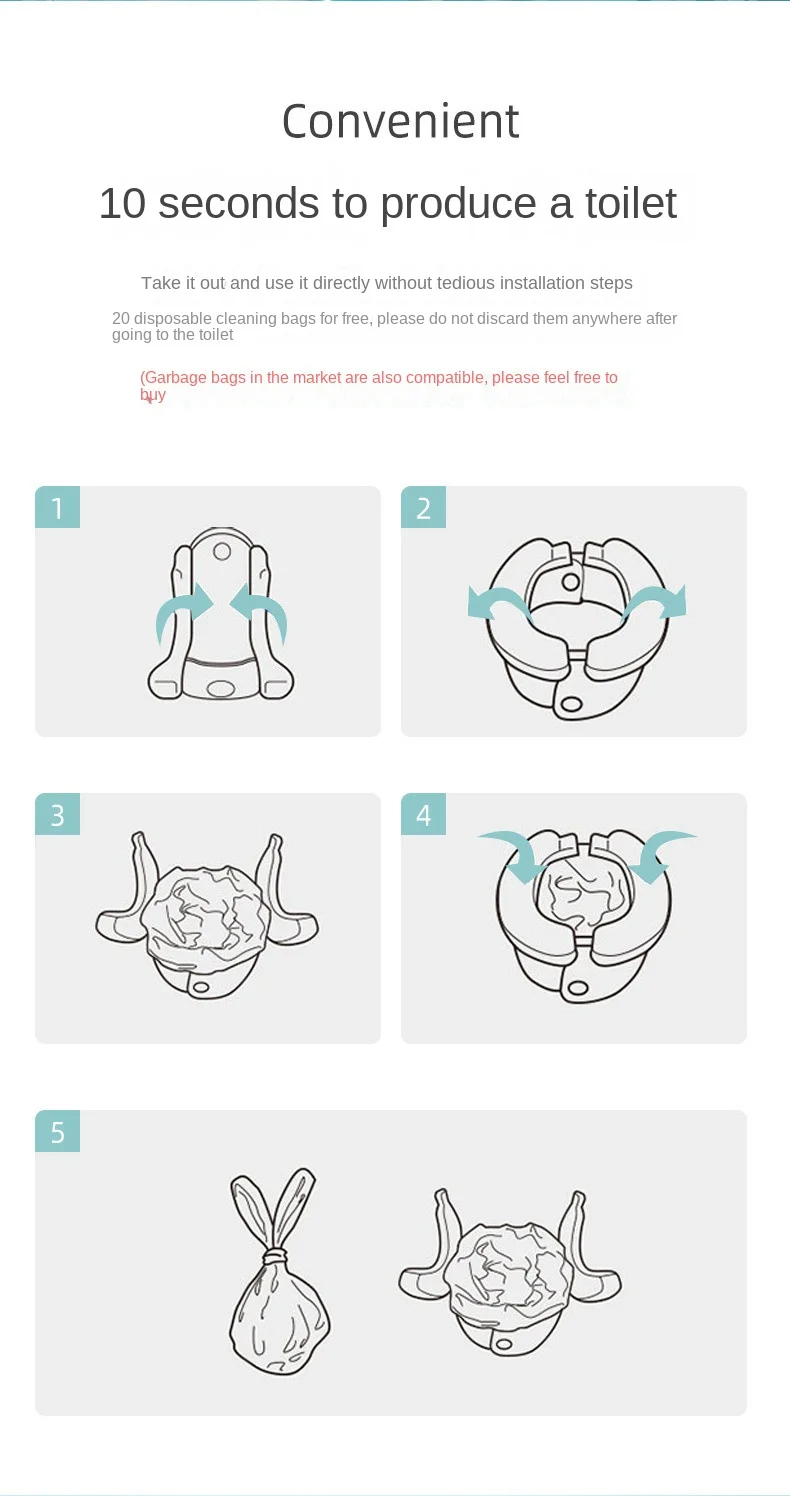 Convenient

10 seconds to produce a toilet

Take it out and use it directly without tedious installation steps

20 disposable cleaning bags for free, please do not discard them anywhere after going to the toilet

(Garbage bags in the market are also compatible, please feel free to buy

1

2

3

4

5