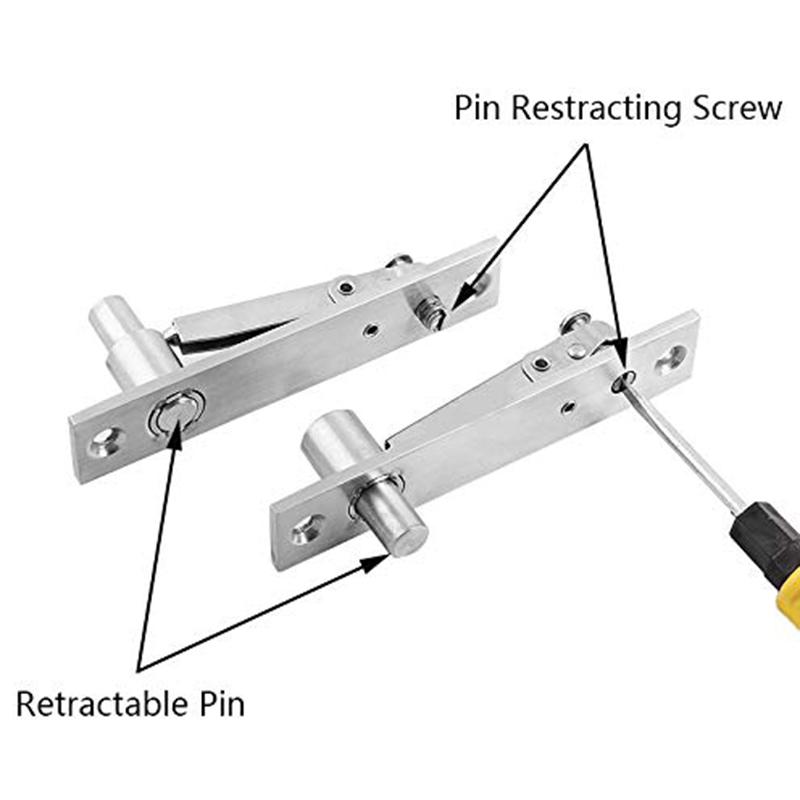 Pin Restracting Screw

Retractable Pin