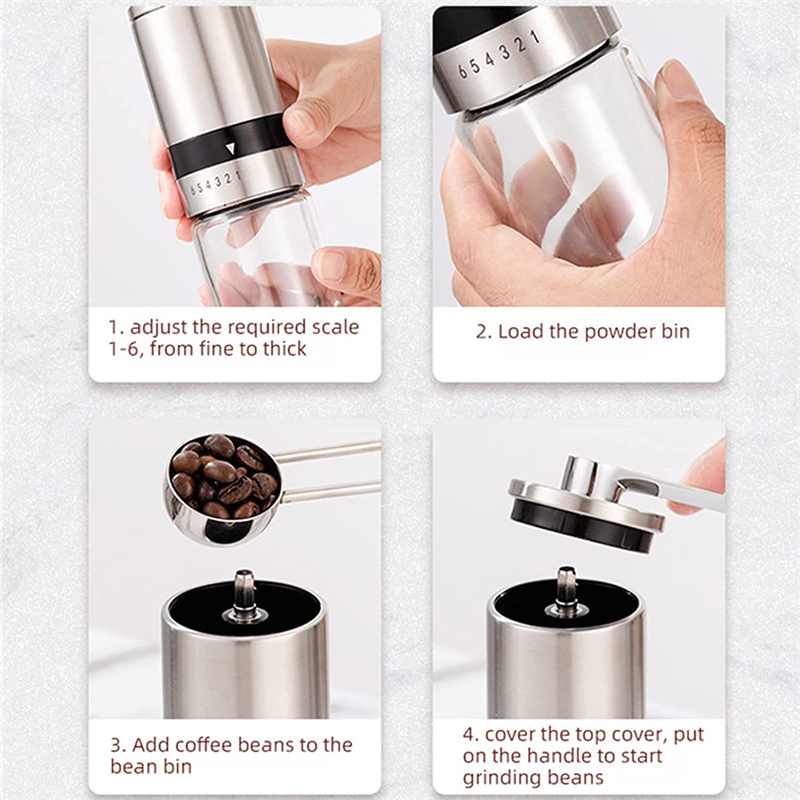 6 5 4 3 2 1

1. adjust the required scale 1-6, from fine to thick

6 5 4 3 2 1

2. Load the powder bin

3. Add coffee beans to the bean bin

4. cover the top cover, put on the handle to start grinding beans