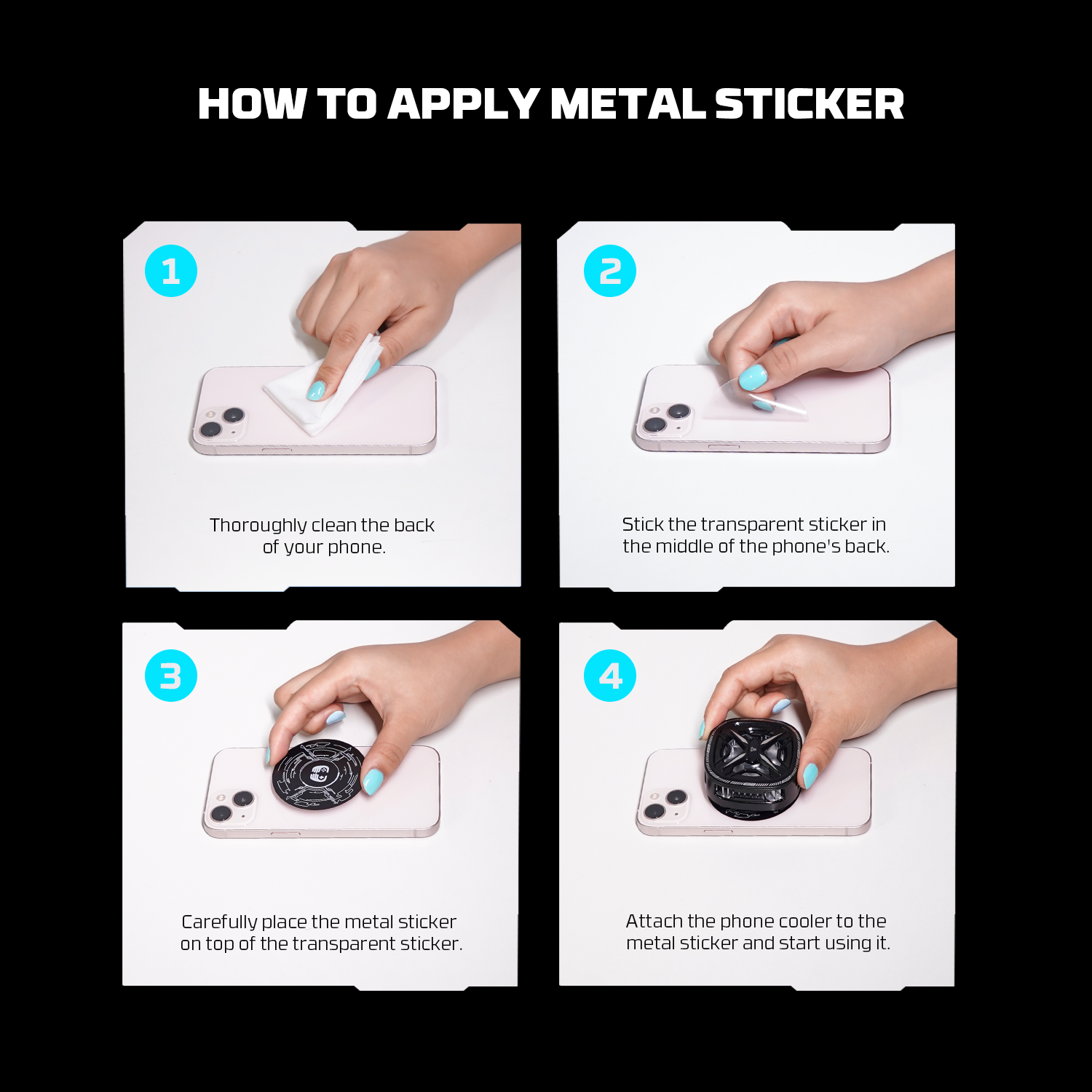 HOW TO APPLY METAL STICKER

1

Thoroughly clean the back of your phone.

2

Stick the transparent sticker in the middle of the phone's back.

3

Carefully place the metal sticker on top of the transparent sticker.

4

Attach the phone cooler to the metal sticker and start using it.