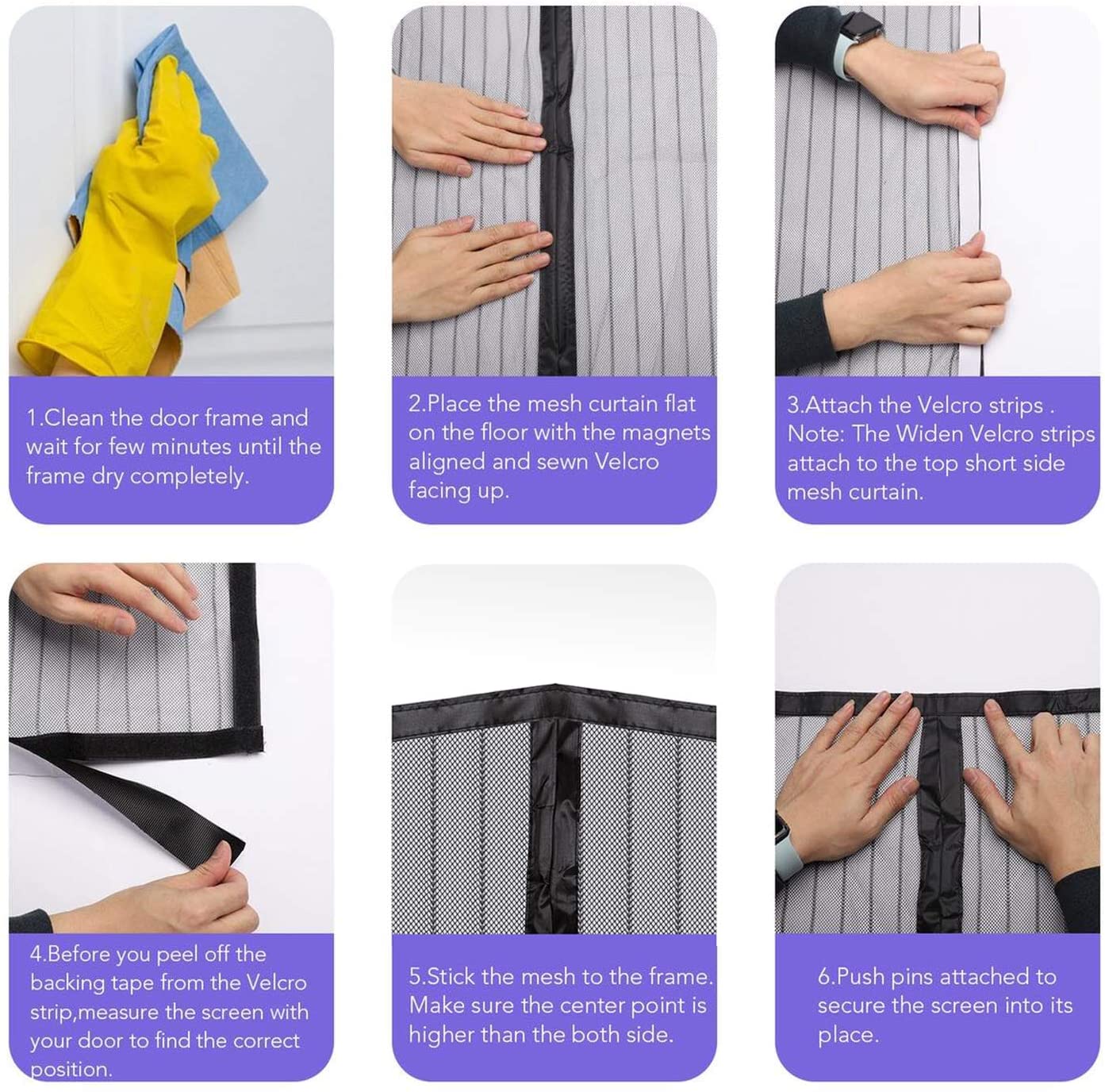 1.Clean the door frame and wait for few minutes until the frame dry completely.

2.Place the mesh curtain flat on the floor with the magnets aligned and sewn Velcro facing up.

3.Attach the Velcro strips . Note: The Widen Velcro strips attach to the top short side mesh curtain.

4.Before you peel off the backing tape from the Velcro strip,measure the screen with your door to find the correct position.

5.Stick the mesh to the frame. Make sure the center point is higher than the both side.

6.Push pins attached to secure the screen into its place.