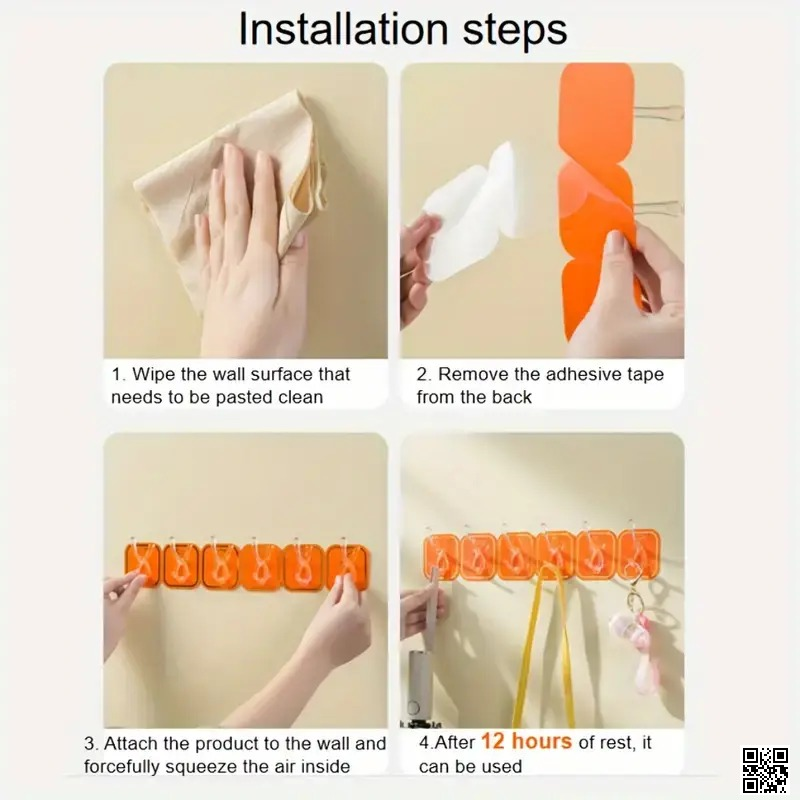 Installation steps

1. Wipe the wall surface that needs to be pasted clean

2. Remove the adhesive tape from the back

3. Attach the product to the wall and forcefully squeeze the air inside

4.After 12 hours of rest, it can be used