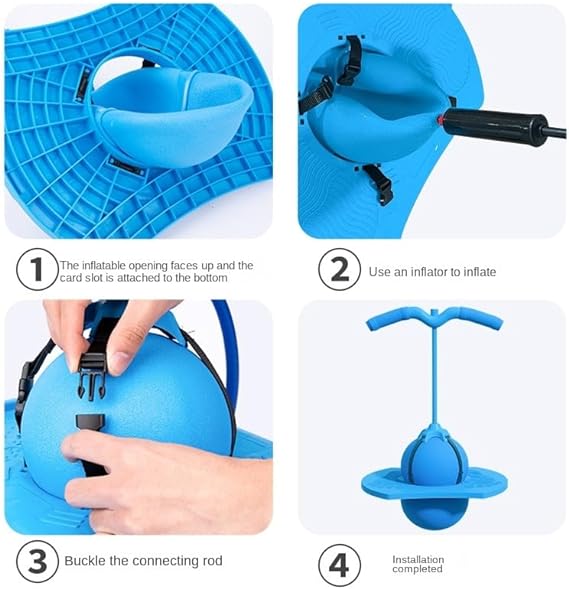 1 The inflatable opening faces up and the card slot is attached to the bottom

2 Use an inflator to inflate

3 Buckle the connecting rod

4 Installation completed