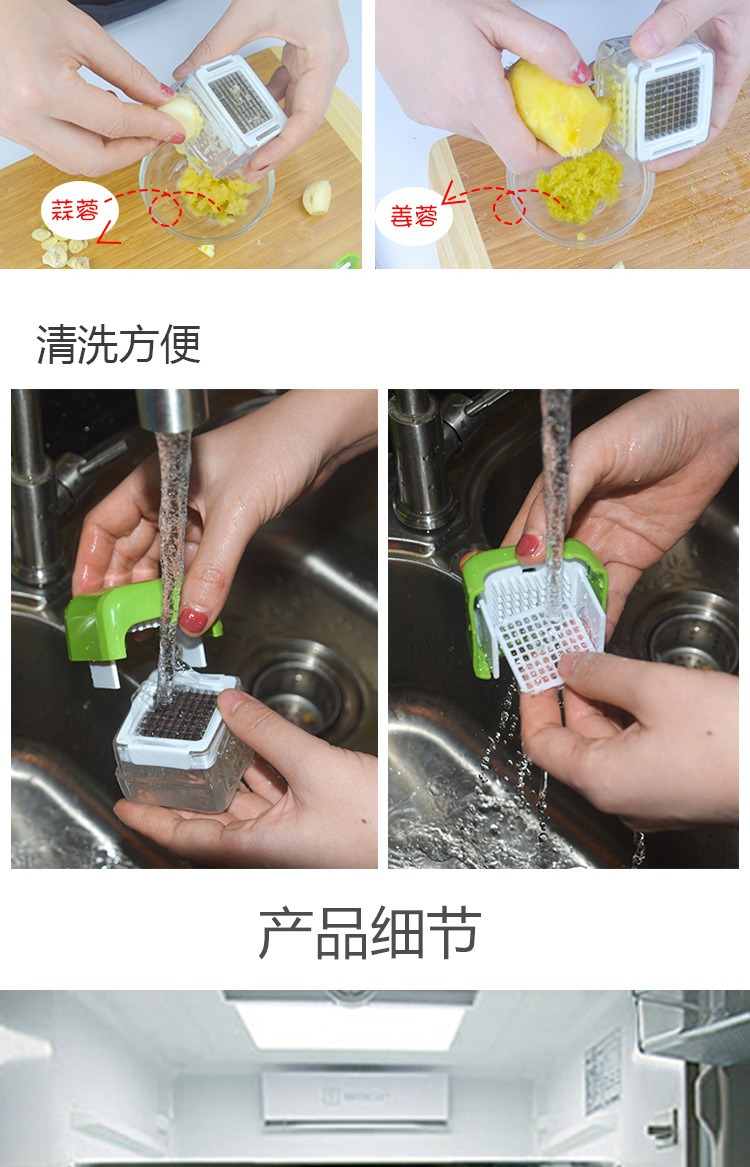 蒜蓉

姜蓉

清洗方便

产品细节