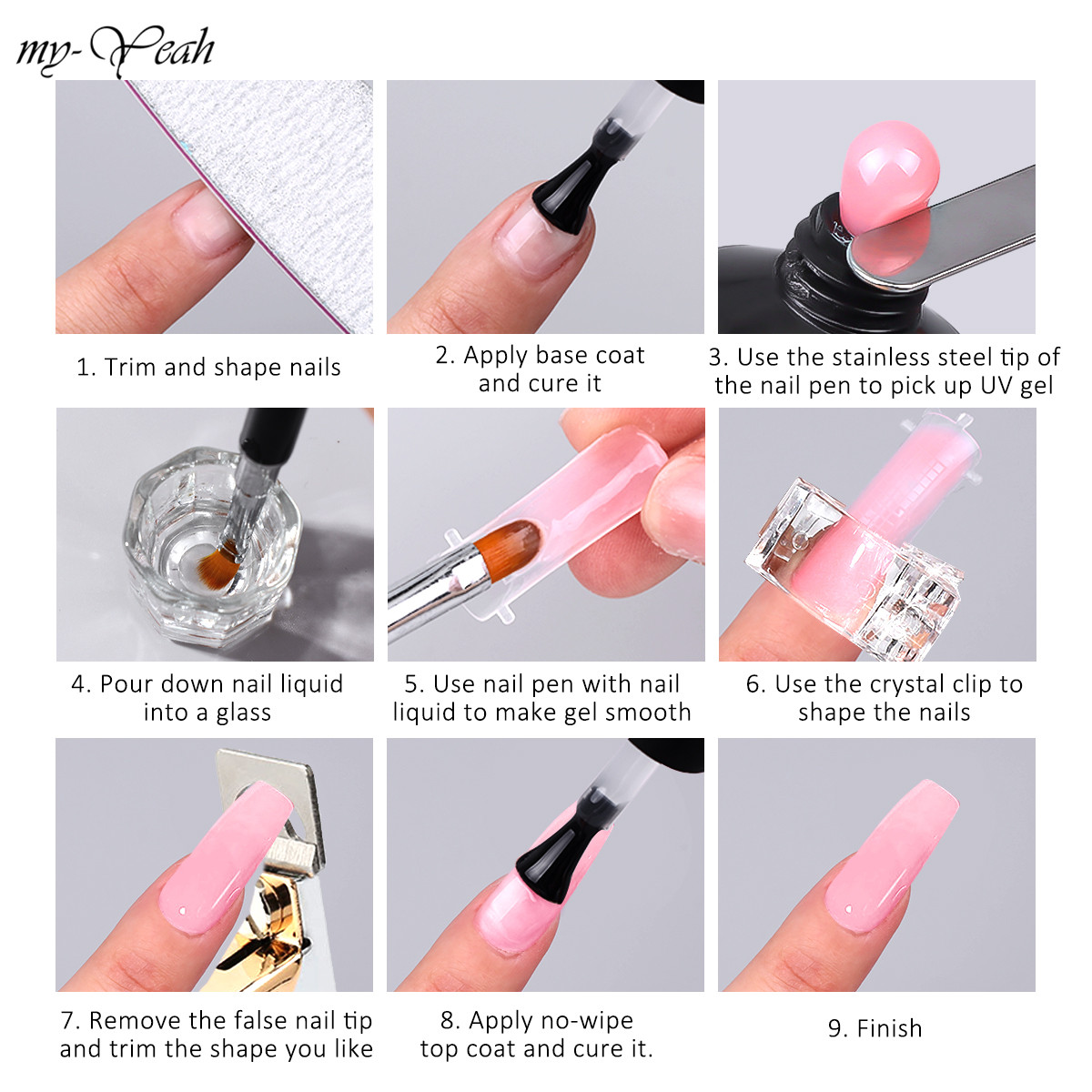 my-Yeah

1. Trim and shape nails

2. Apply base coat and cure it

3. Use the stainless steel tip of the nail pen to pick up UV gel

4. Pour down nail liquid into a glass

5. Use nail pen with nail liquid to make gel smooth

6. Use the crystal clip to shape the nails

7. Remove the false nail tip and trim the shape you like

8. Apply no-wipe top coat and cure it.

9. Finish