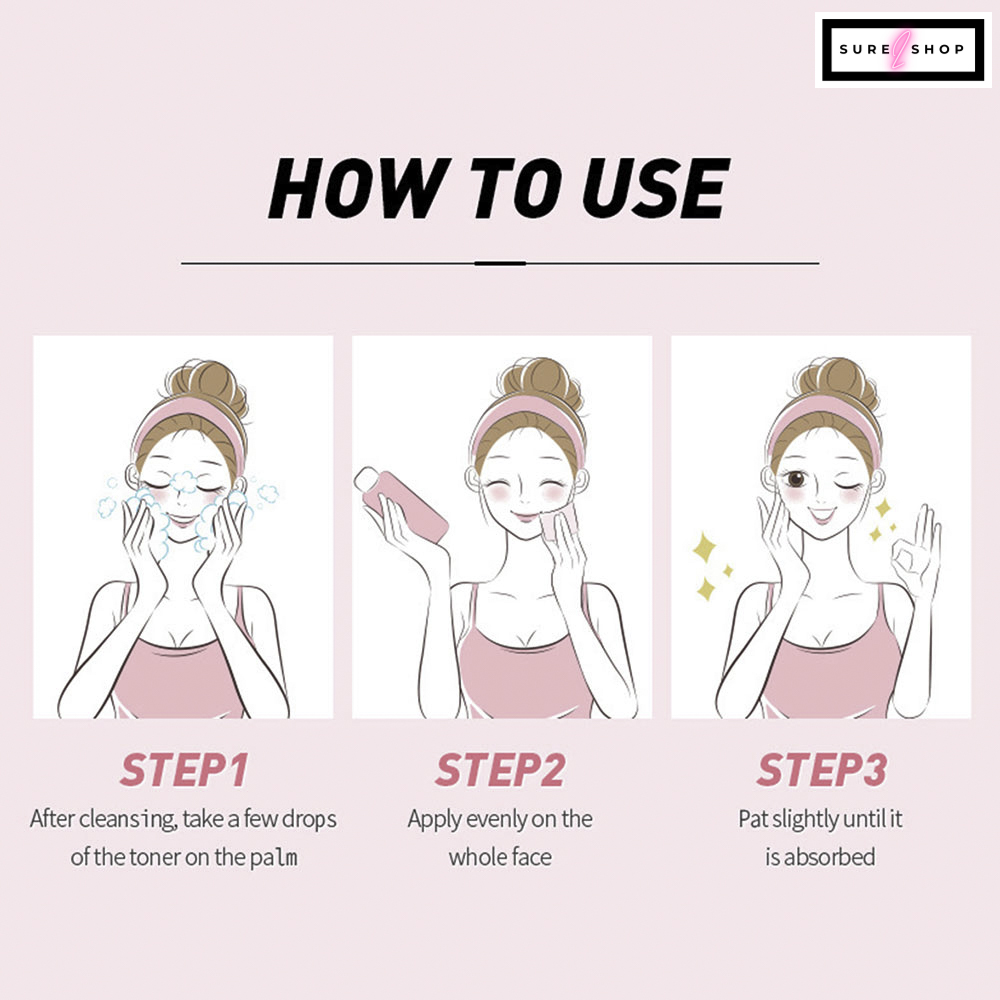 SURE SHOP

HOW TO USE

STEP1
After cleansing, take a few drops of the toner on the palm

STEP2
Apply evenly on the whole face

STEP3
Pat slightly until it is absorbed