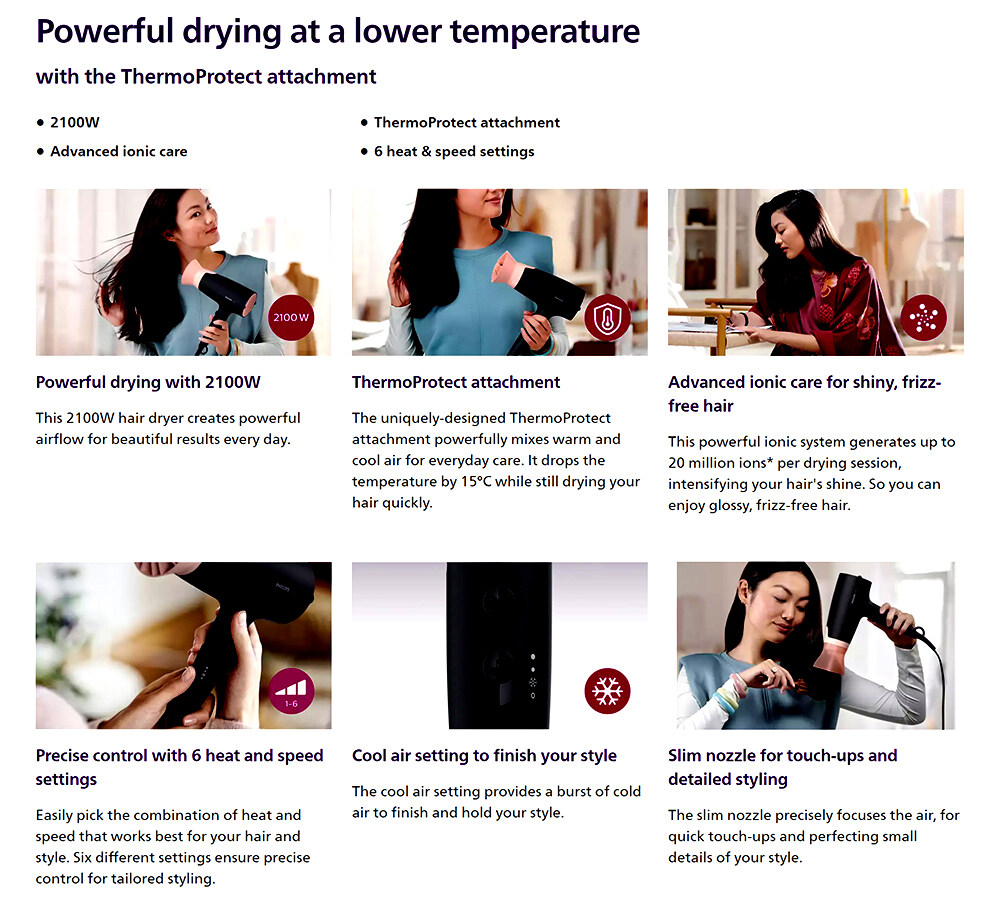 Powerful drying at a lower temperature

with the ThermoProtect attachment

• 2100W
• Advanced ionic care

• ThermoProtect attachment
• 6 heat & speed settings

2100 W

Powerful drying with 2100W

This 2100W hair dryer creates powerful airflow for beautiful results every day.

ThermoProtect attachment

The uniquely-designed ThermoProtect attachment powerfully mixes warm and cool air for everyday care. It drops the temperature by 15°C while still drying your hair quickly.

Advanced ionic care for shiny, frizz-free hair

This powerful ionic system generates up to 20 million ions* per drying session, intensifying your hair's shine. So you can enjoy glossy, frizz-free hair.

PHILIPS

1-6

Precise control with 6 heat and speed settings

Easily pick the combination of heat and speed that works best for your hair and style. Six different settings ensure precise control for tailored styling.

Cool air setting to finish your style

The cool air setting provides a burst of cold air to finish and hold your style.

Slim nozzle for touch-ups and detailed styling

The slim nozzle precisely focuses the air, for quick touch-ups and perfecting small details of your style.