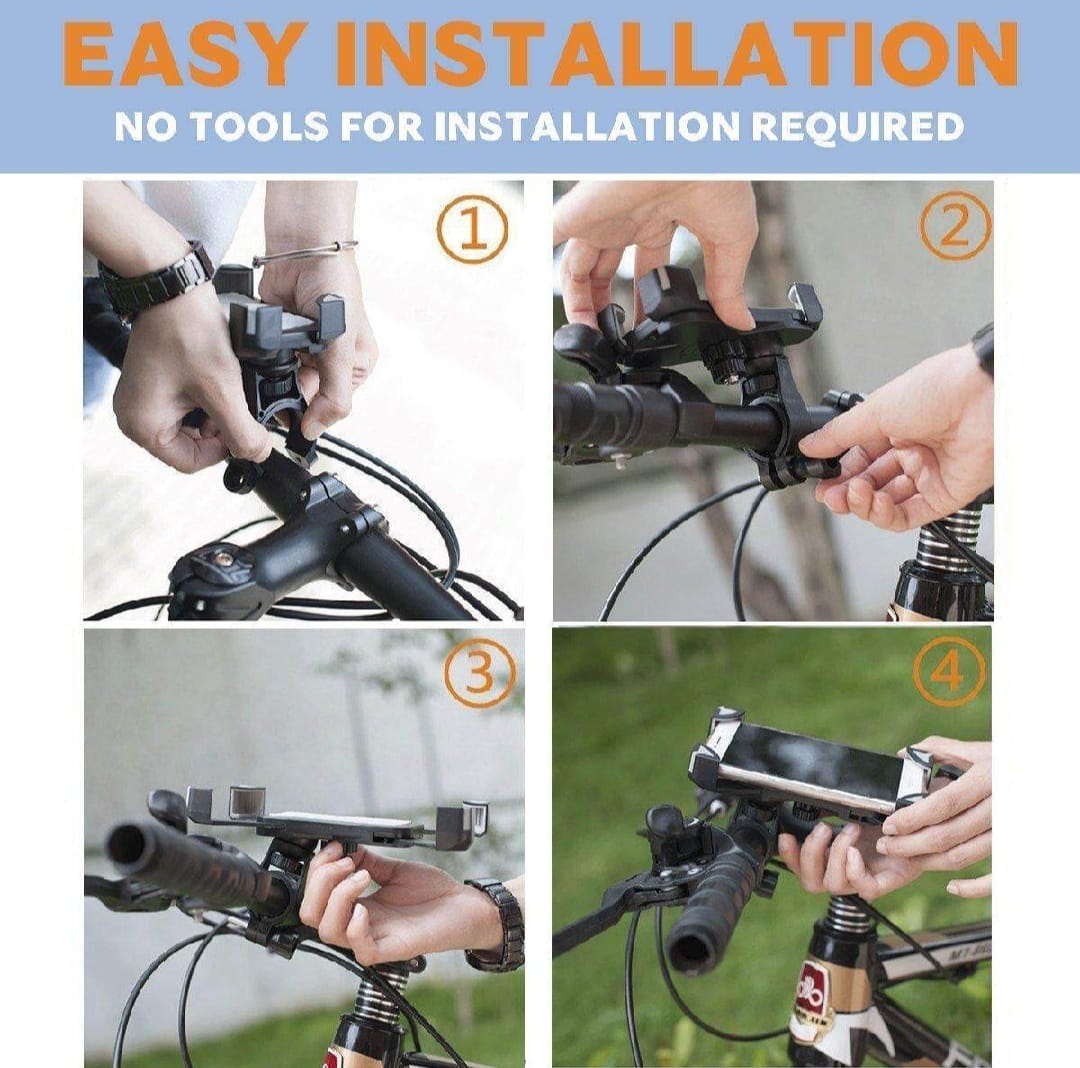 EASY INSTALLATION
NO TOOLS FOR INSTALLATION REQUIRED

①

②

③

④