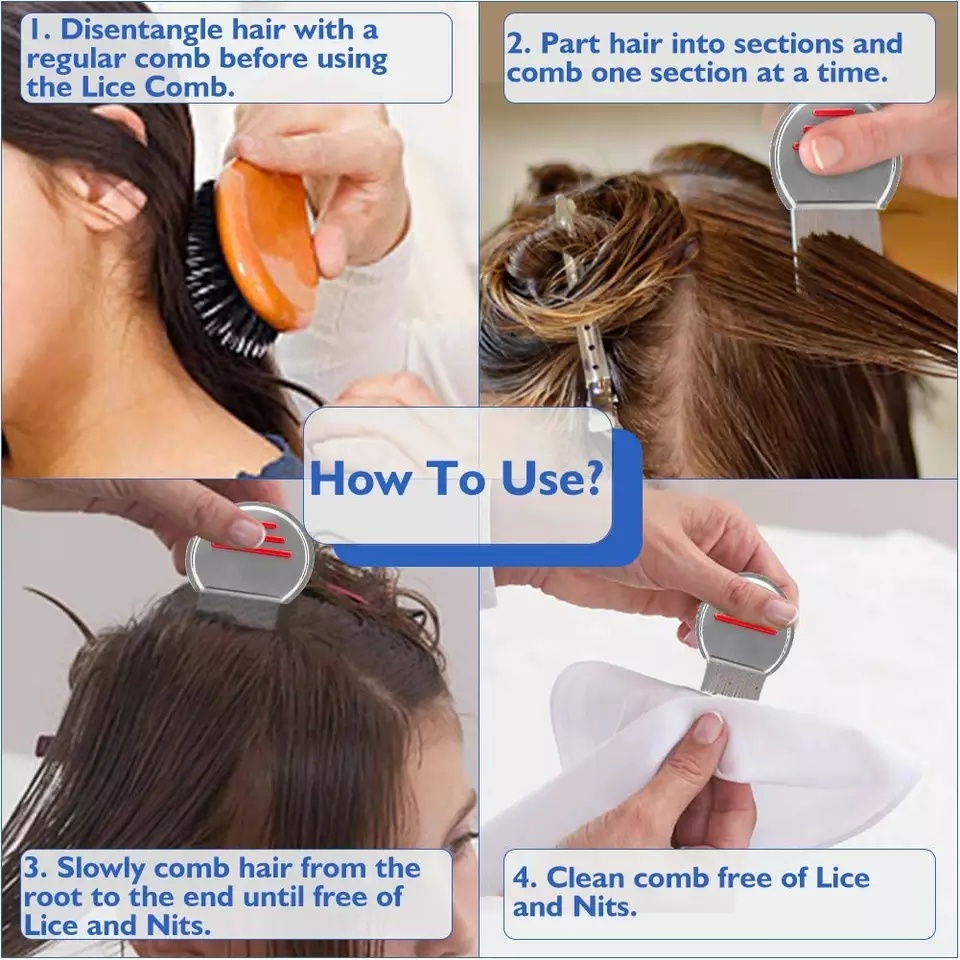 1. Disentangle hair with a regular comb before using the Lice Comb.

2. Part hair into sections and comb one section at a time.

How To Use?

3. Slowly comb hair from the root to the end until free of Lice and Nits.

4. Clean comb free of Lice and Nits.