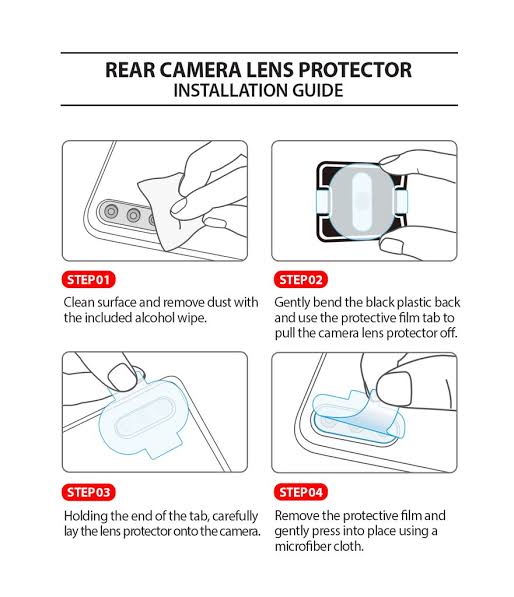 REAR CAMERA LENS PROTECTOR
INSTALLATION GUIDE

STEP01
Clean surface and remove dust with the included alcohol wipe.

STEP02
Gently bend the black plastic back and use the protective film tab to pull the camera lens protector off.

STEP03
Holding the end of the tab, carefully lay the lens protector onto the camera.

STEP04
Remove the protective film and gently press into place using a microfiber cloth.