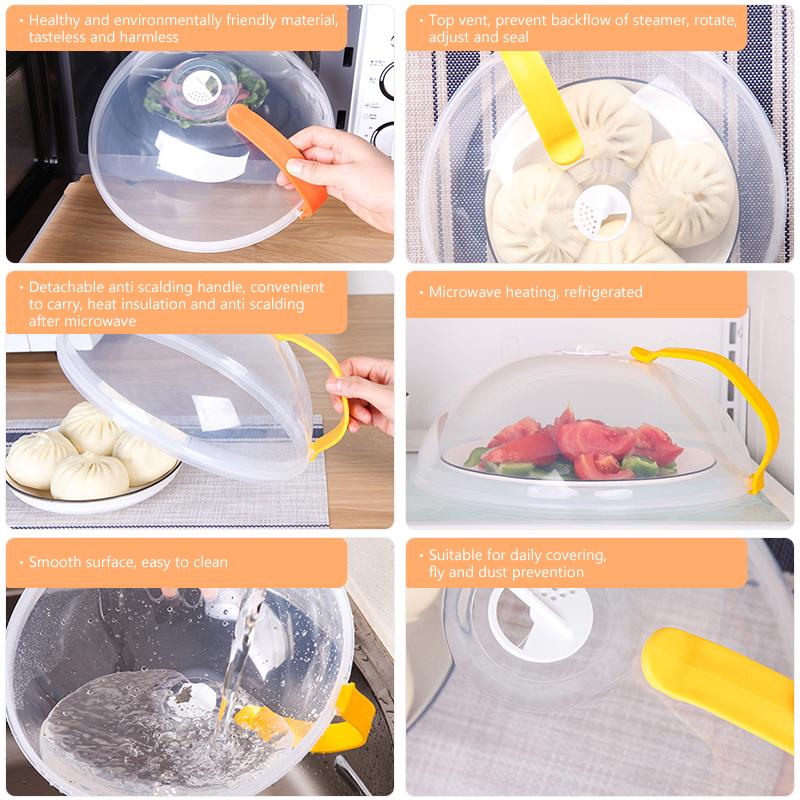 • Healthy and environmentally friendly material, tasteless and harmless

• Top vent, prevent backflow of steamer, rotate, adjust and seal

• Detachable anti scalding handle, convenient to carry, heat insulation and anti scalding after microwave

• Microwave heating, refrigerated

• Smooth surface, easy to clean

• Suitable for daily covering, fly and dust prevention