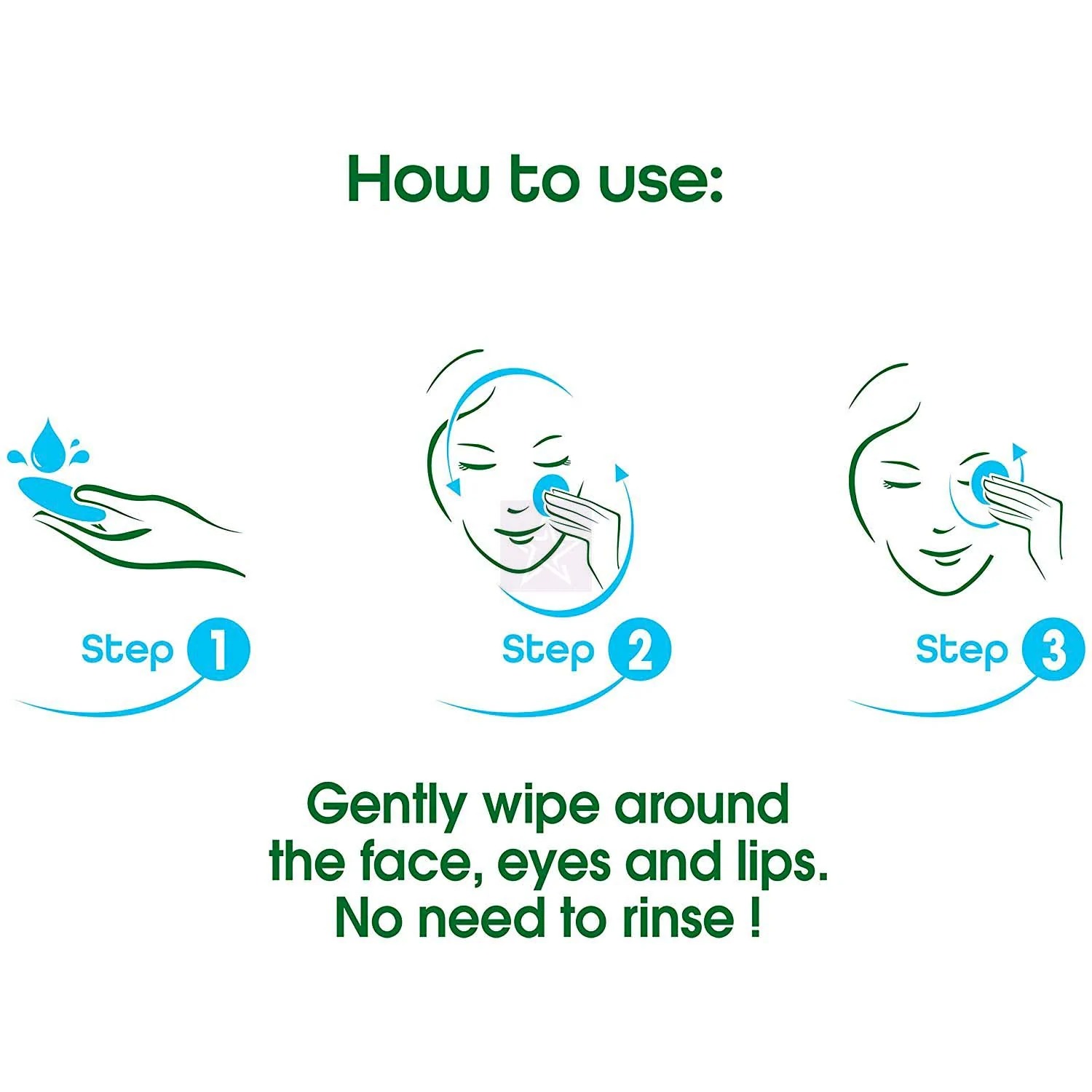 How to use:

Step 1

Step 2

Step 3

Gently wipe around the face, eyes and lips. No need to rinse !