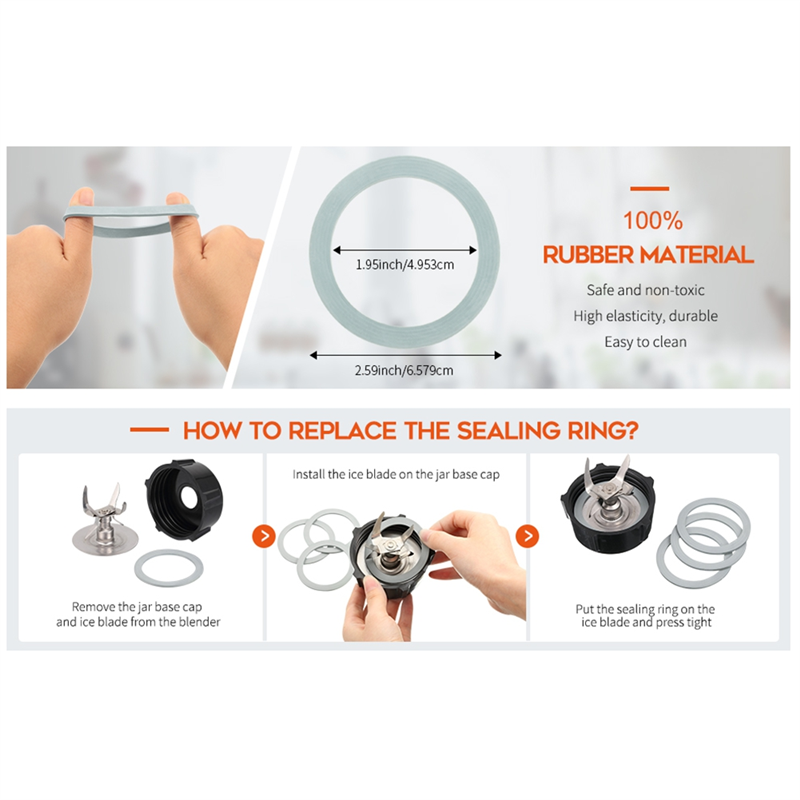 1.95inch/4.953cm

2.59inch/6.579cm

100%
RUBBER MATERIAL

Safe and non-toxic
High elasticity, durable
Easy to clean

HOW TO REPLACE THE SEALING RING?

Remove the jar base cap and ice blade from the blender

Install the ice blade on the jar base cap

Put the sealing ring on the ice blade and press tight