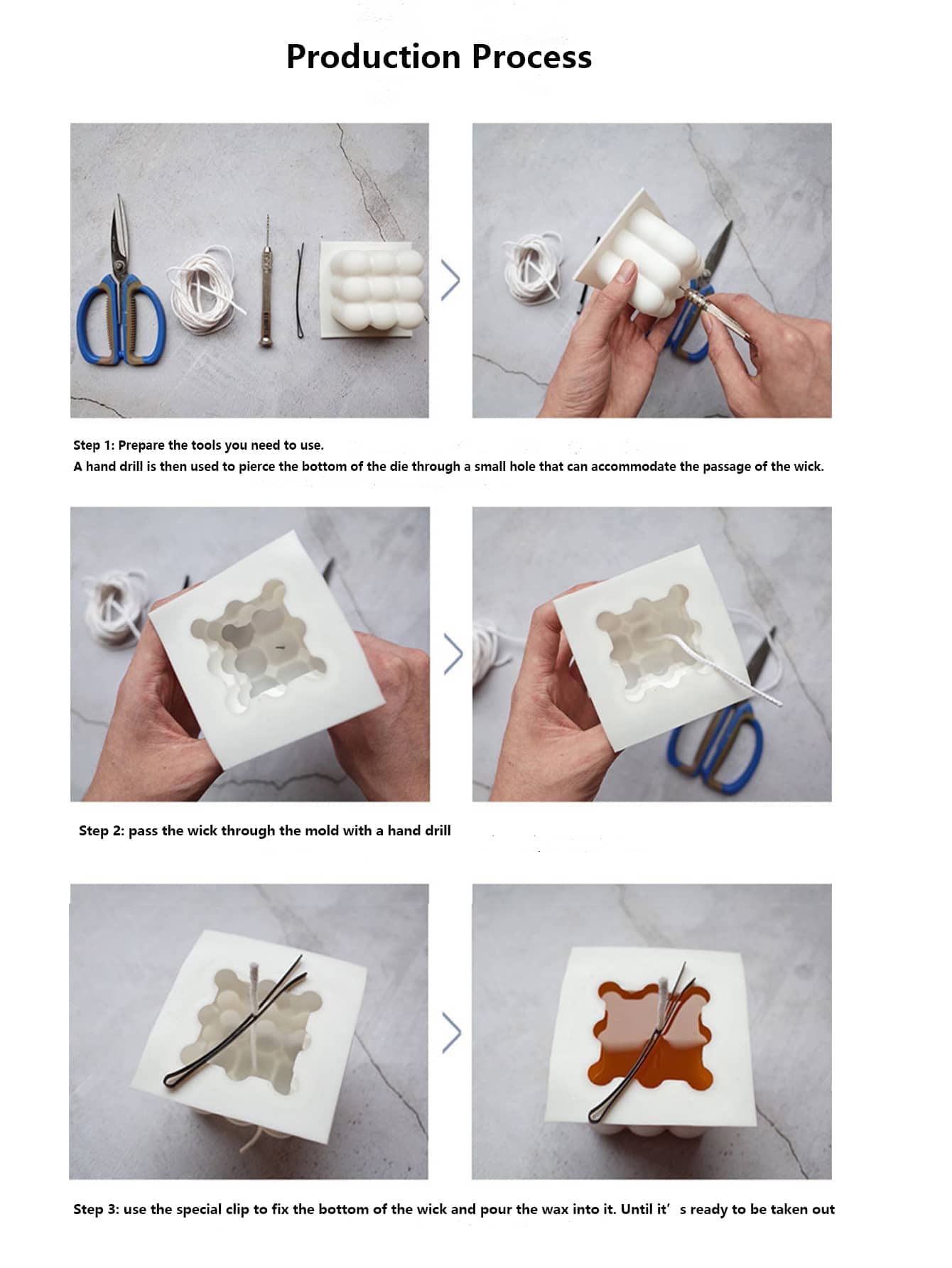 Production Process

Step 1: Prepare the tools you need to use.
A hand drill is then used to pierce the bottom of the die through a small hole that can accommodate the passage of the wick.

Step 2: pass the wick through the mold with a hand drill

Step 3: use the special clip to fix the bottom of the wick and pour the wax into it. Until it' s ready to be taken out