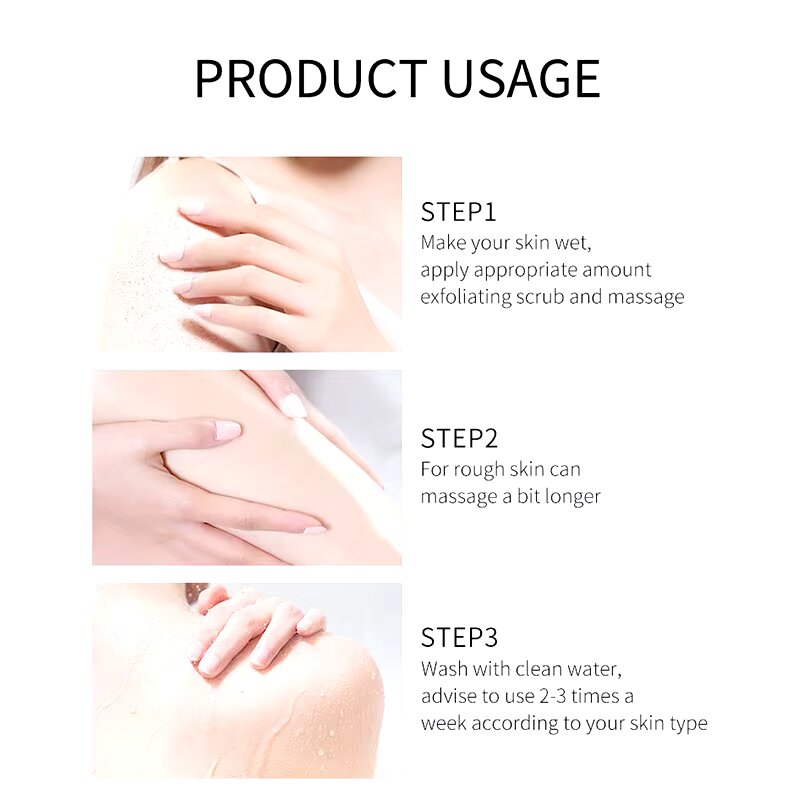 PRODUCT USAGE

STEP1
Make your skin wet, apply appropriate amount exfoliating scrub and massage

STEP2
For rough skin can massage a bit longer

STEP3
Wash with clean water, advise to use 2-3 times a week according to your skin type