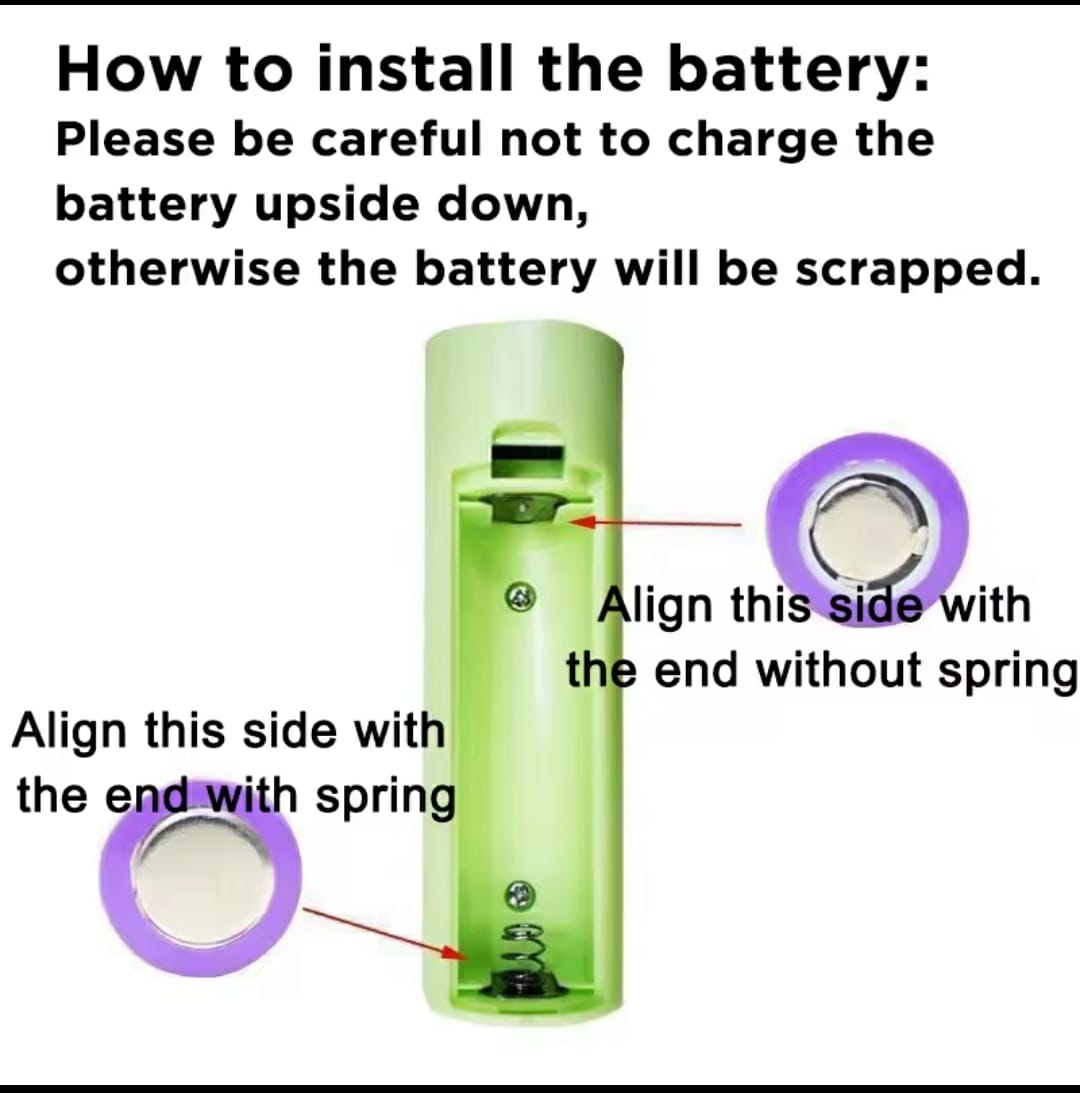 How to install the battery:
Please be careful not to charge the battery upside down,
otherwise the battery will be scrapped.

Align this side with the end without spring

Align this side with the end with spring