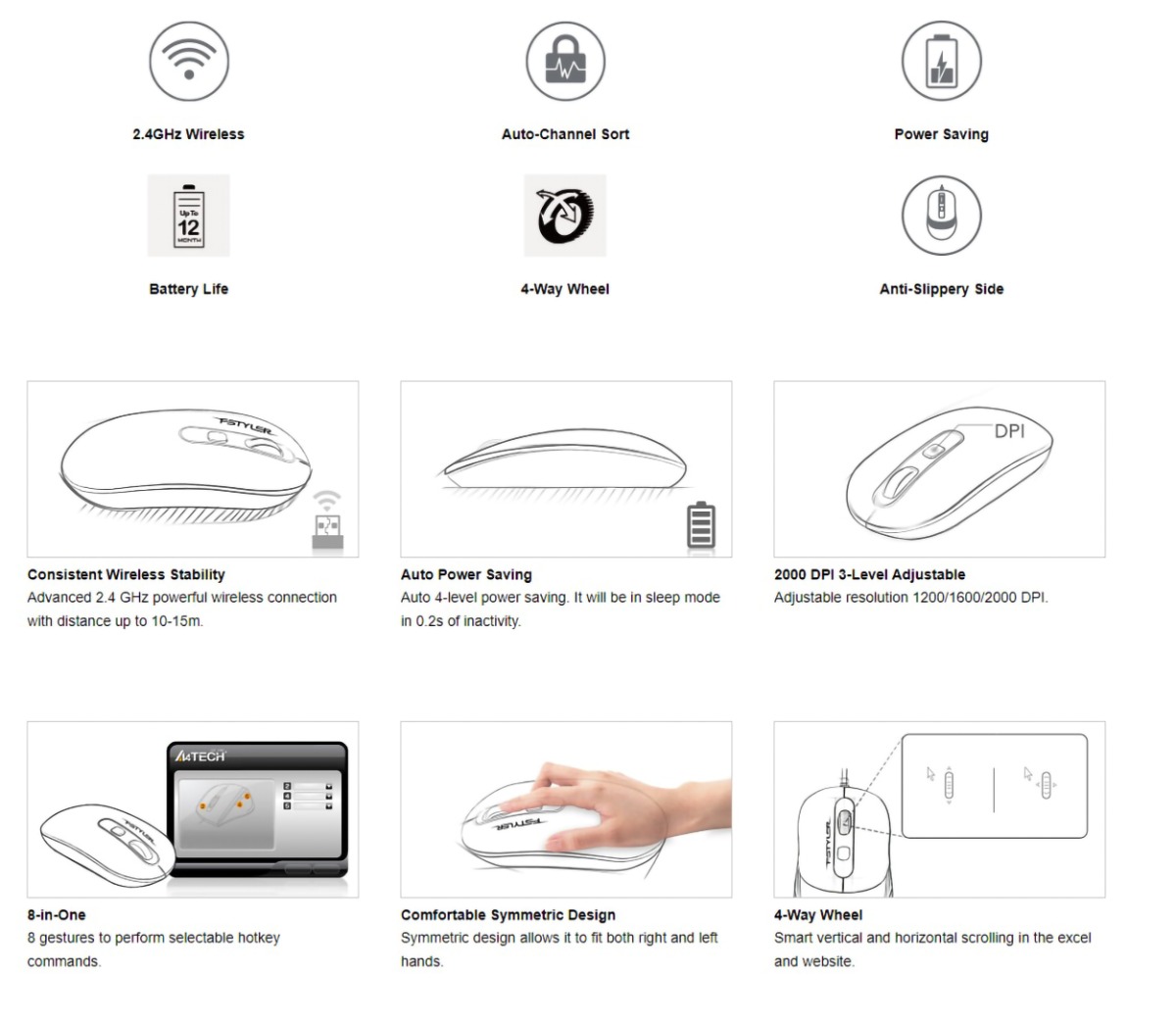 2.4GHz Wireless

Auto-Channel Sort

Power Saving

Up To 12 MONTH

Battery Life

4-Way Wheel

Anti-Slippery Side

FSTYLER

Consistent Wireless Stability
Advanced 2.4 GHz powerful wireless connection with distance up to 10-15m.

Auto Power Saving
Auto 4-level power saving. It will be in sleep mode in 0.2s of inactivity.

DPI

2000 DPI 3-Level Adjustable
Adjustable resolution 1200/1600/2000 DPI.

A4TECH

FSTYLER

8-in-One
8 gestures to perform selectable hotkey commands.

FSTYLER

Comfortable Symmetric Design
Symmetric design allows it to fit both right and left hands.

FSTYLER

4-Way Wheel
Smart vertical and horizontal scrolling in the excel and website.