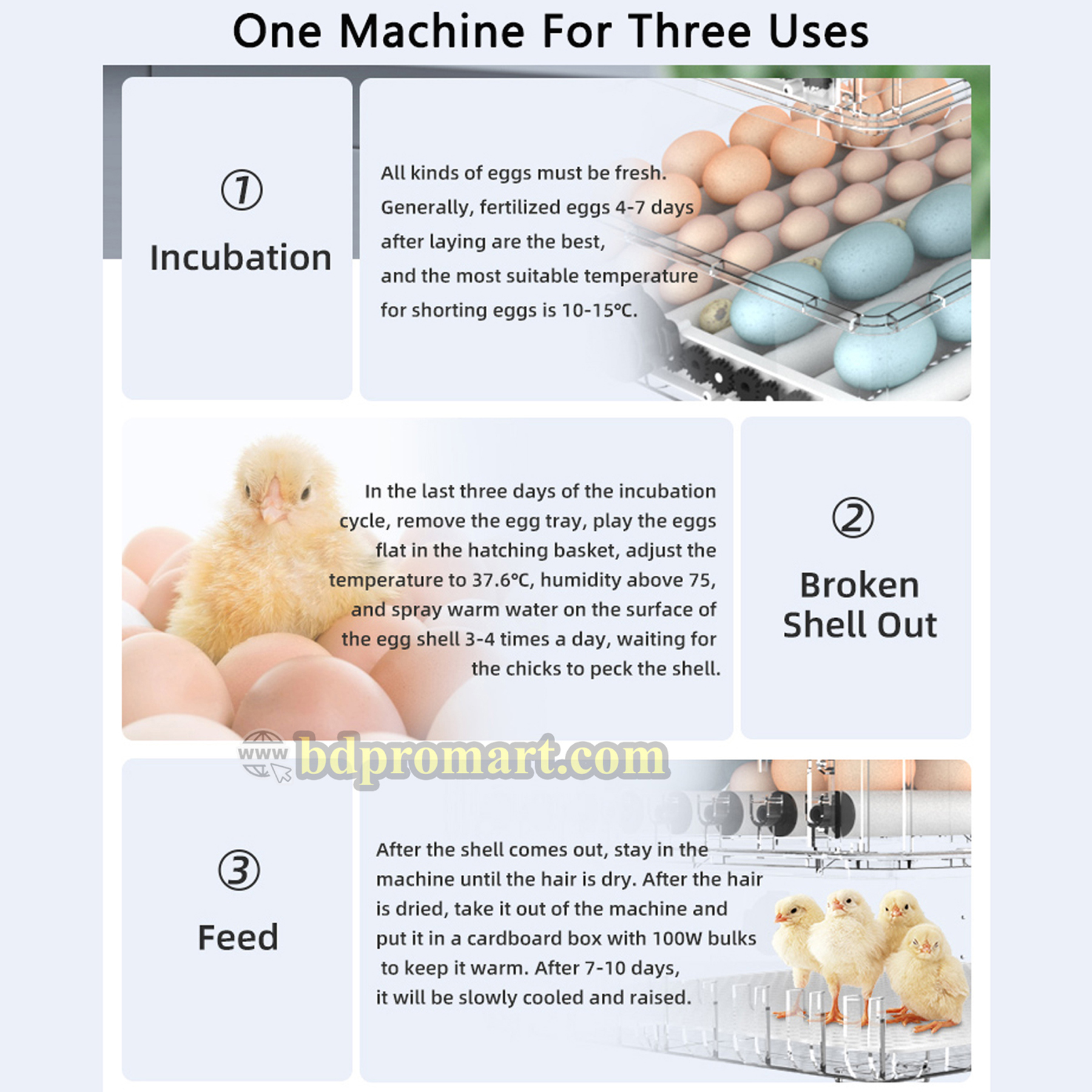 One Machine For Three Uses

①

Incubation

All kinds of eggs must be fresh. Generally, fertilized eggs 4-7 days after laying are the best, and the most suitable temperature for shorting eggs is 10-15°C.

In the last three days of the incubation cycle, remove the egg tray, play the eggs flat in the hatching basket, adjust the temperature to 37.6°C, humidity above 75, and spray warm water on the surface of the egg shell 3-4 times a day, waiting for the chicks to peck the shell.

②

Broken Shell Out

www bdpromart.com

③

Feed

After the shell comes out, stay in the machine until the hair is dry. After the hair is dried, take it out of the machine and put it in a cardboard box with 100W bulks to keep it warm. After 7-10 days, it will be slowly cooled and raised.