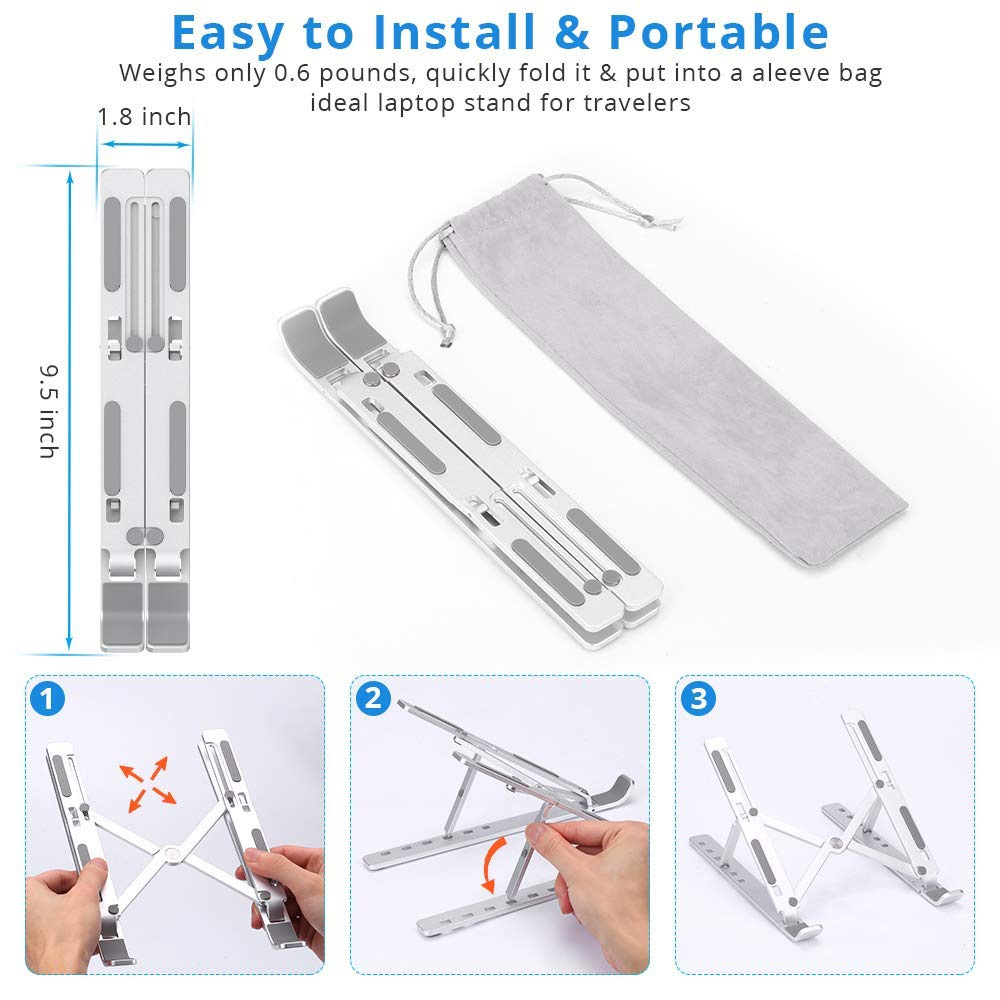 Easy to Install & Portable

Weighs only 0.6 pounds, quickly fold it & put into a aleeve bag ideal laptop stand for travelers

1.8 inch

9.5 inch

1

2

3