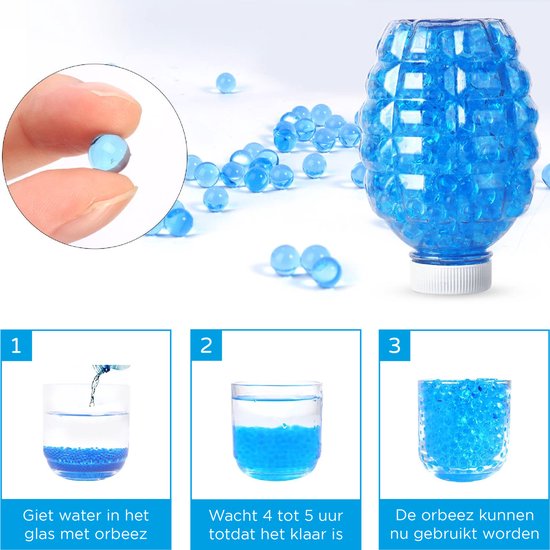 1

Giet water in het glas met orbeez

2

Wacht 4 tot 5 uur totdat het klaar is

3

De orbeez kunnen nu gebruikt worden