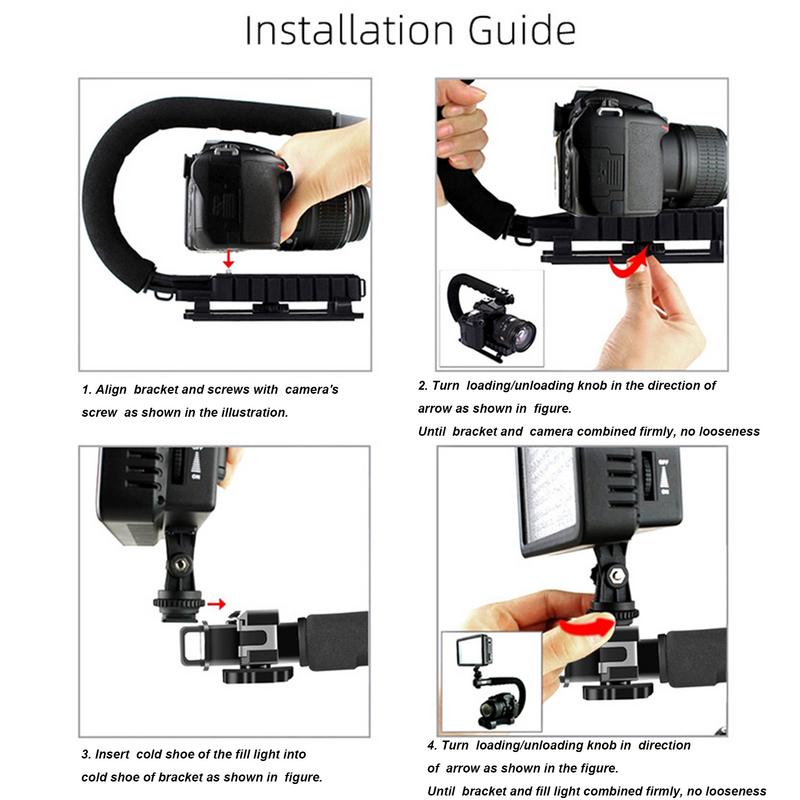 Installation Guide

1. Align bracket and screws with camera's screw as shown in the illustration.

2. Turn loading/unloading knob in the direction of arrow as shown in figure.
Until bracket and camera combined firmly, no looseness

3. Insert cold shoe of the fill light into cold shoe of bracket as shown in figure.

4. Turn loading/unloading knob in direction of arrow as shown in the figure.
Until bracket and fill light combined firmly, no looseness