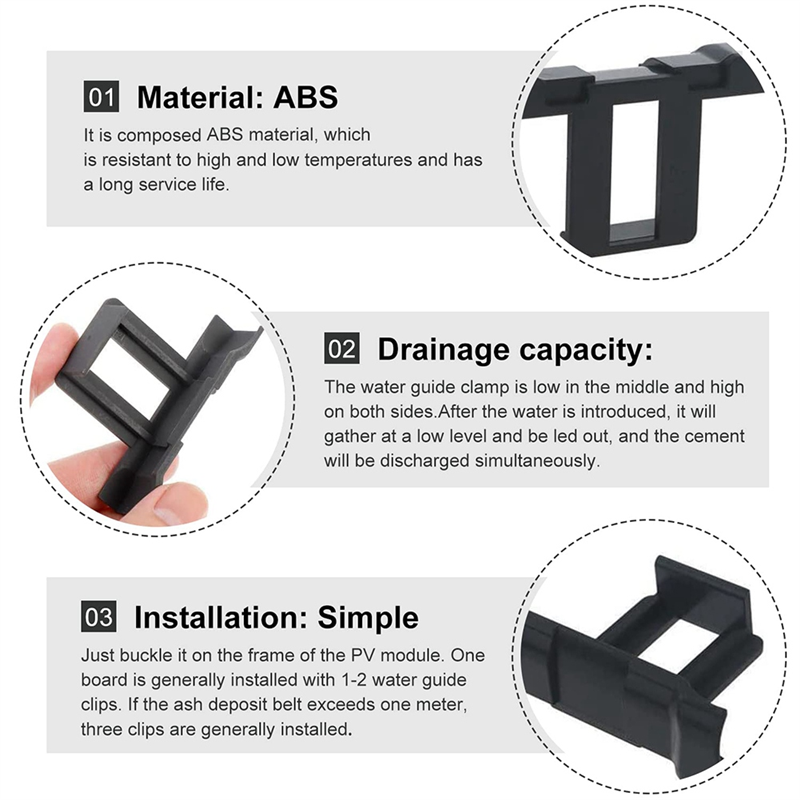 01 Material: ABS

It is composed ABS material, which is resistant to high and low temperatures and has a long service life.

02 Drainage capacity:

The water guide clamp is low in the middle and high on both sides.After the water is introduced, it will gather at a low level and be led out, and the cement will be discharged simultaneously.

03 Installation: Simple

Just buckle it on the frame of the PV module. One board is generally installed with 1-2 water guide clips. If the ash deposit belt exceeds one meter, three clips are generally installed.