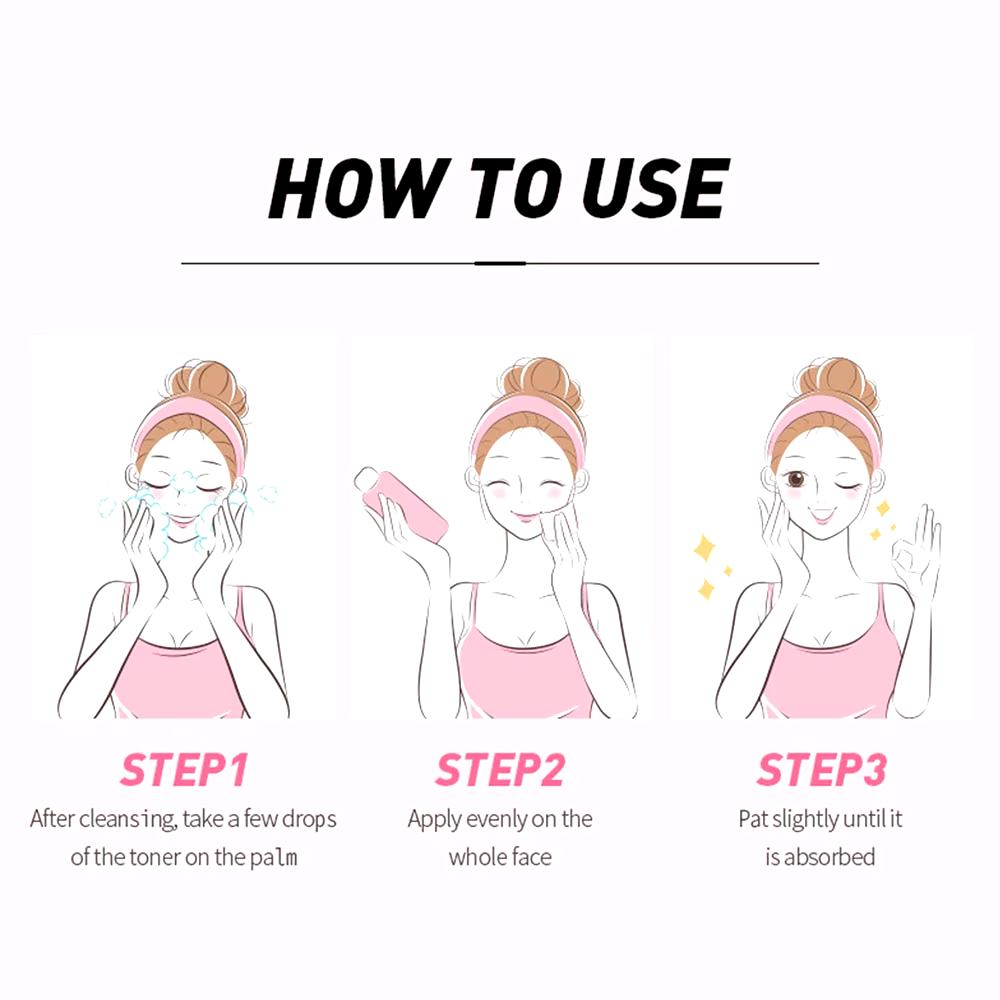 HOW TO USE

STEP1
After cleansing, take a few drops of the toner on the palm

STEP2
Apply evenly on the whole face

STEP3
Pat slightly until it is absorbed