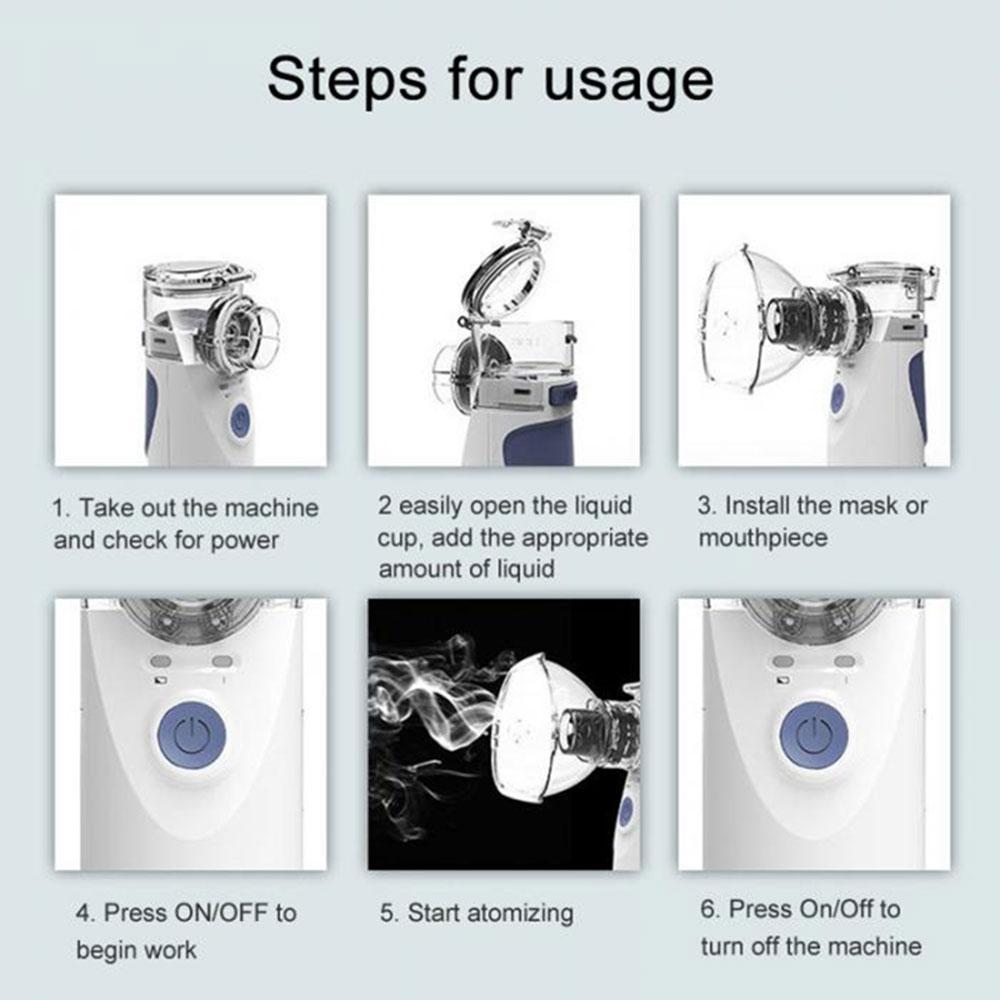 Steps for usage

1. Take out the machine and check for power

2 easily open the liquid cup, add the appropriate amount of liquid

3. Install the mask or mouthpiece

4. Press ON/OFF to begin work

5. Start atomizing

6. Press On/Off to turn off the machine