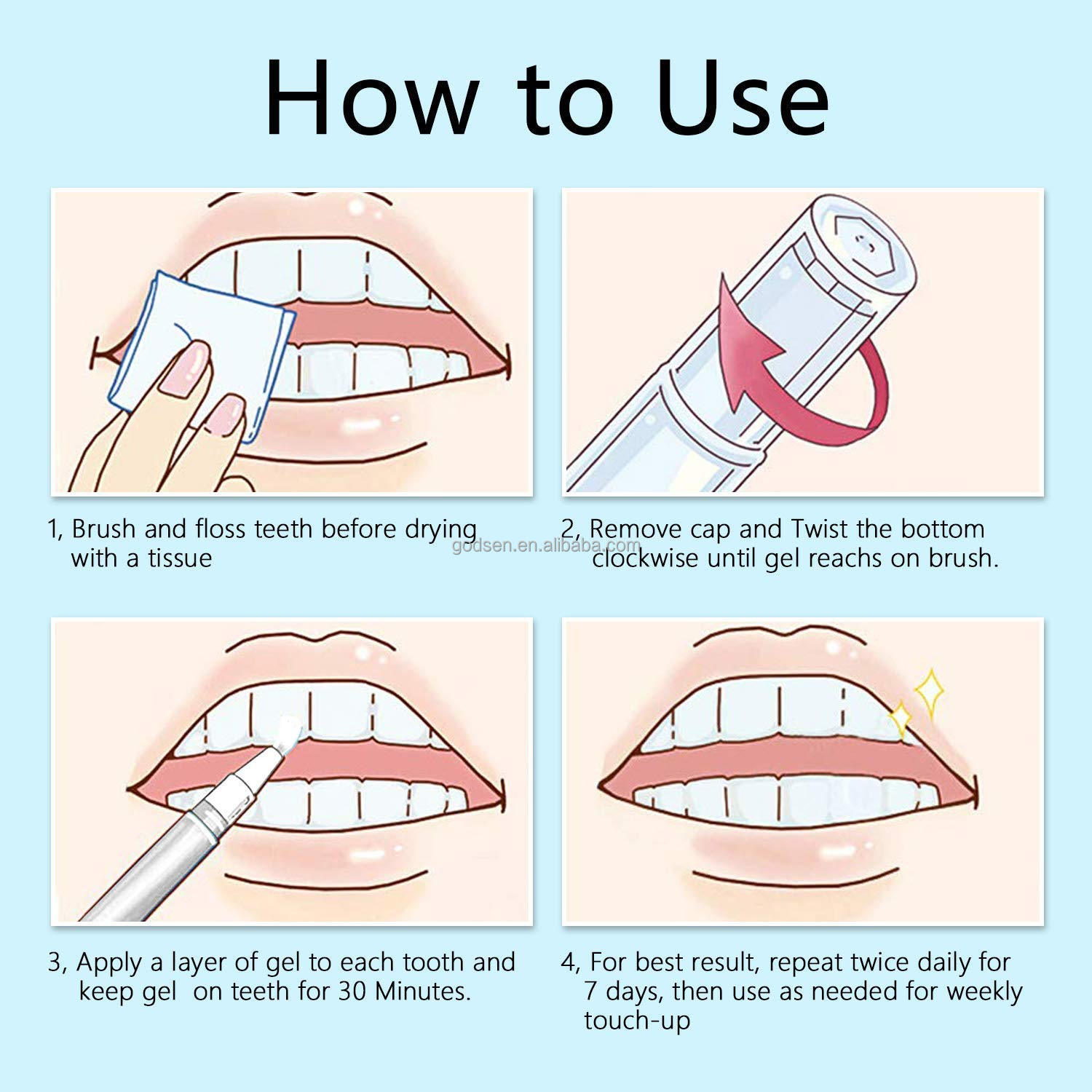 How to Use

1, Brush and floss teeth before drying with a tissue

godsen.en.alibaba.com

2, Remove cap and Twist the bottom clockwise until gel reachs on brush.

3, Apply a layer of gel to each tooth and keep gel on teeth for 30 Minutes.

4, For best result, repeat twice daily for 7 days, then use as needed for weekly touch-up