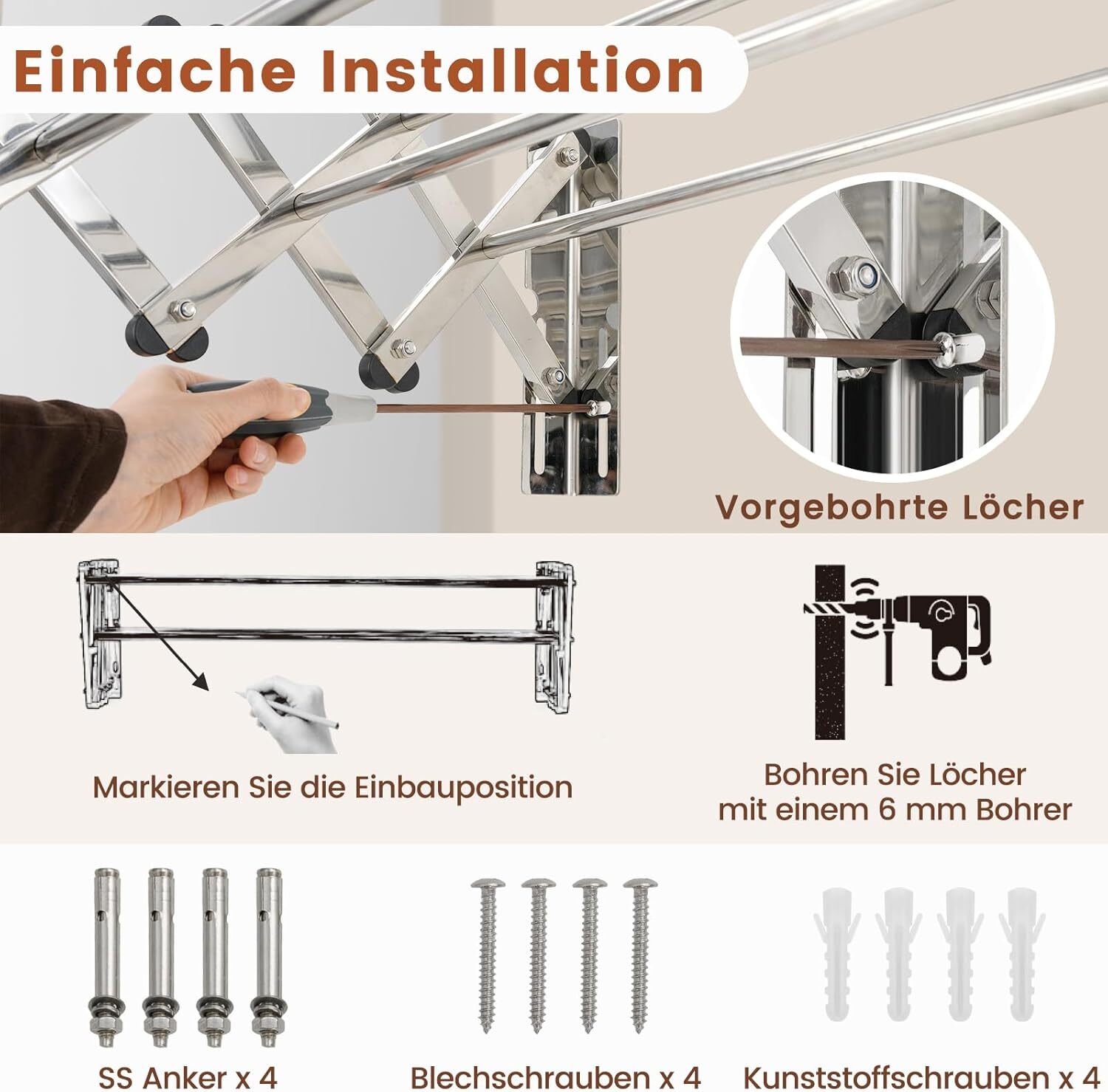 Einfache Installation

Vorgebohrte Löcher

Markieren Sie die Einbauposition

Bohren Sie Löcher mit einem 6 mm Bohrer

SS Anker x 4

Blechschrauben x 4

Kunststoffschrauben x 4